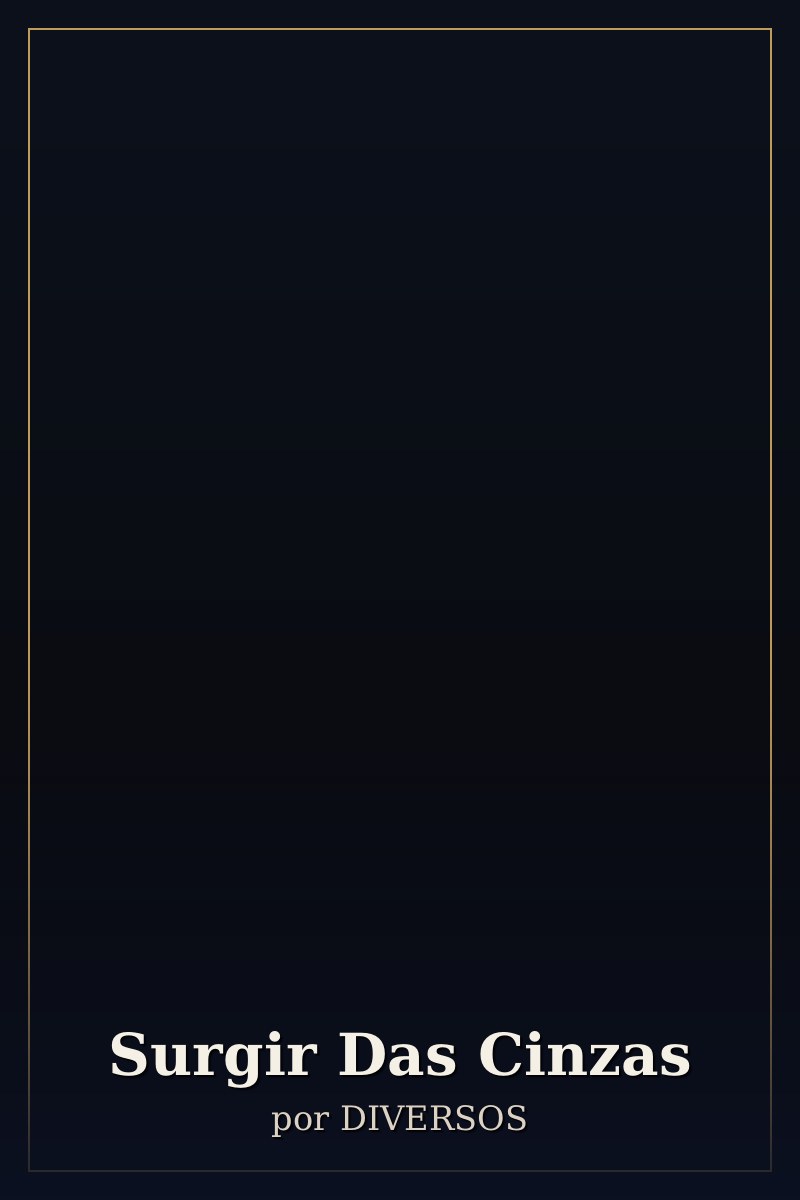 Surgir Das Cinzas

por DIVERSOS