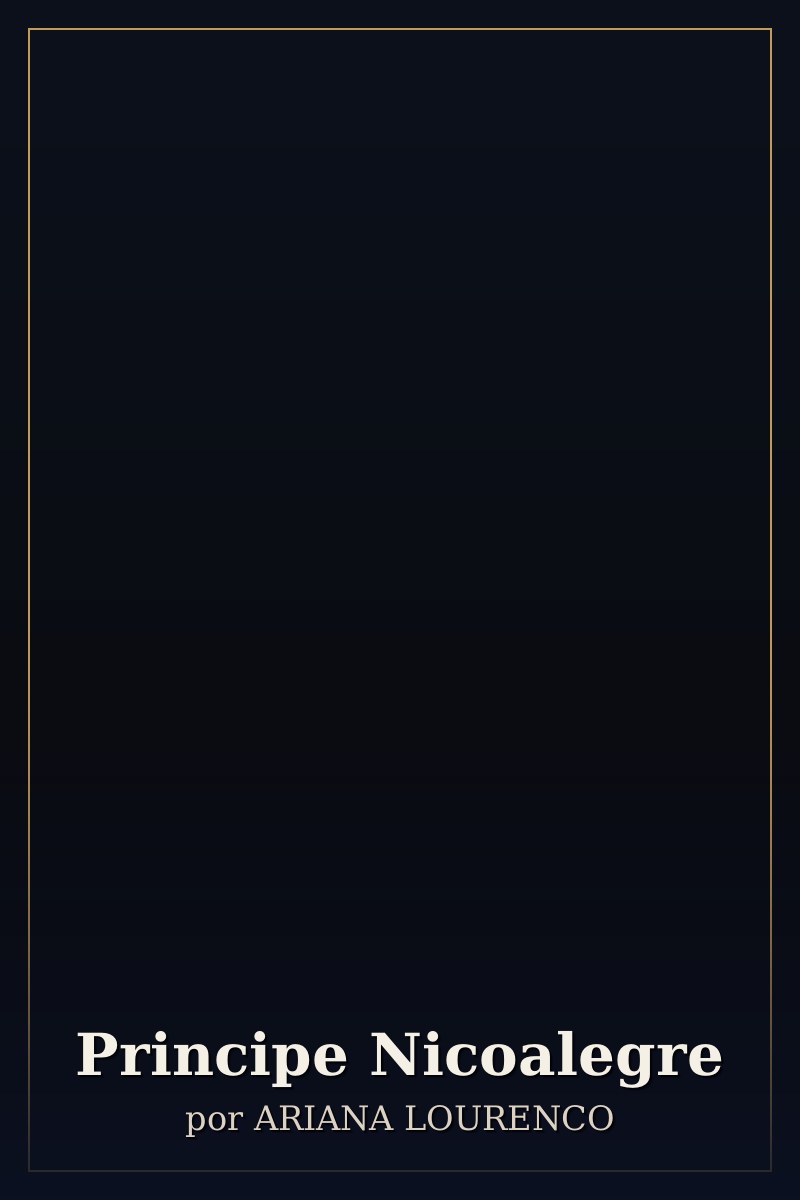 Principe Nicoalegre
por ARIANA LOURENCO