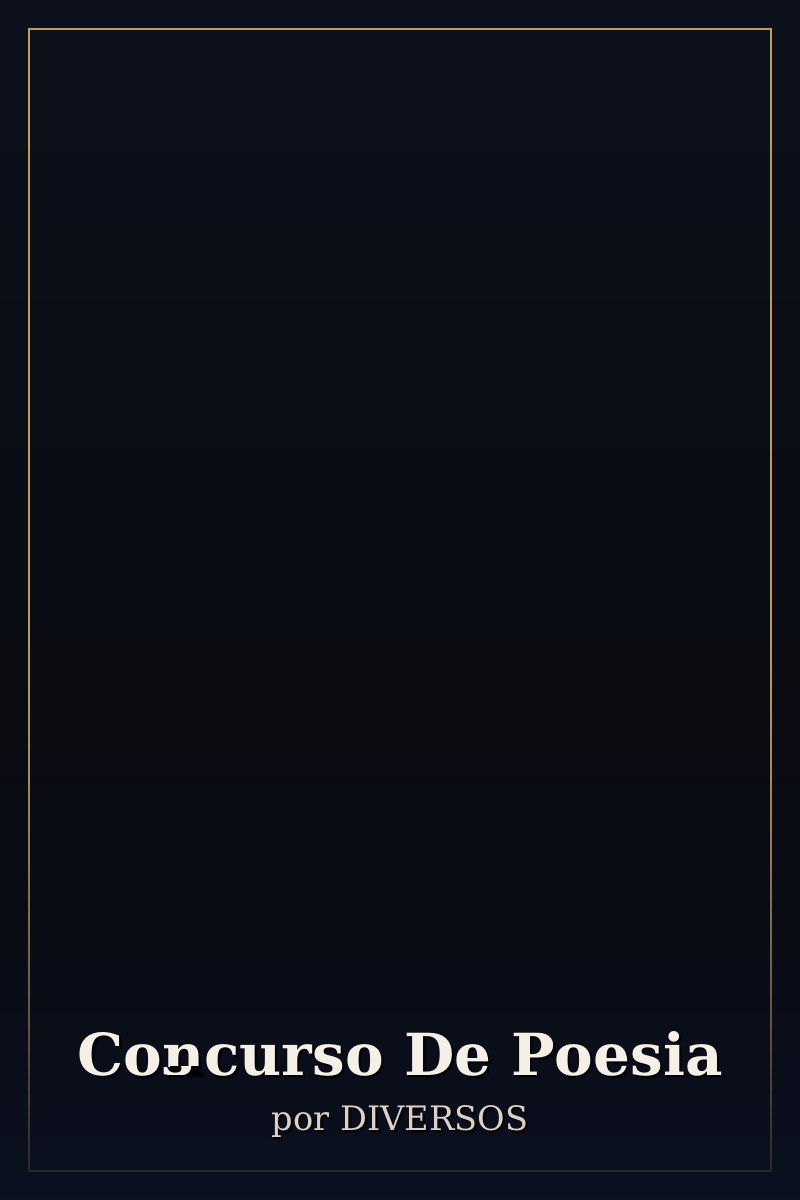 Concurso De Poesia

por DIVERSOS