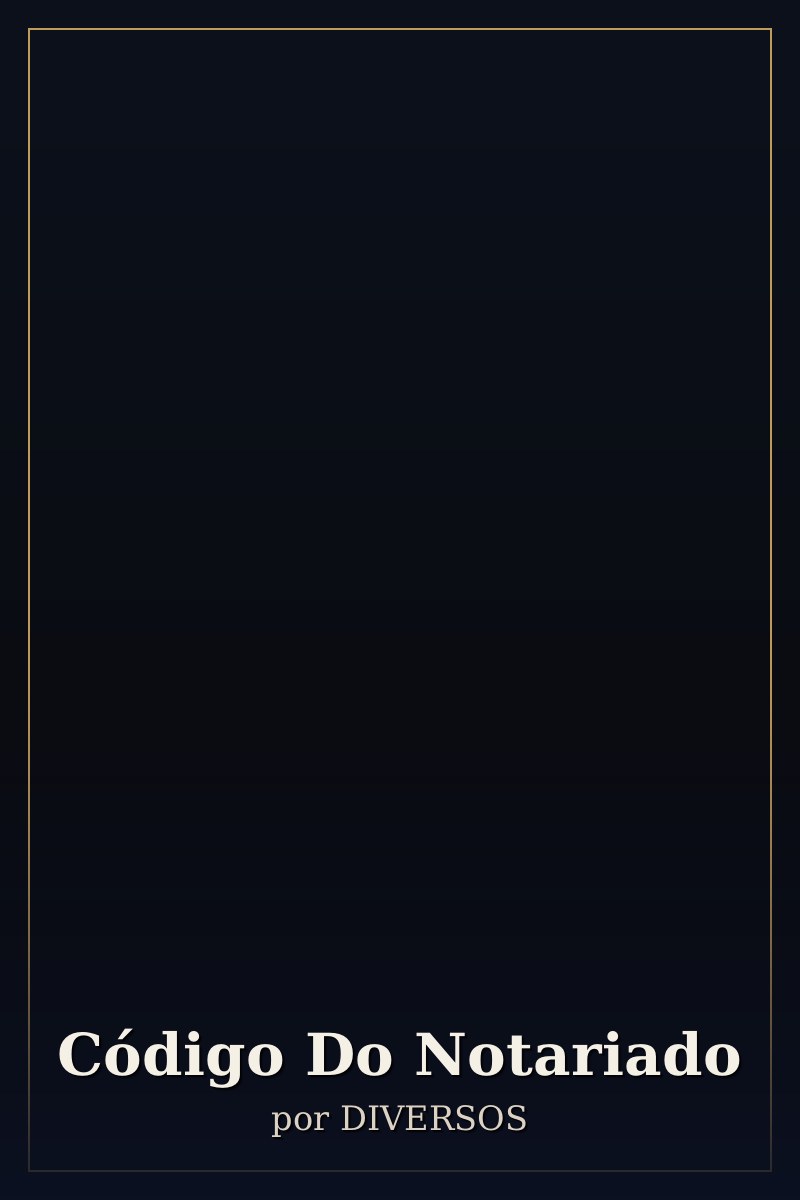 Código Do Notariado

por DIVERSOS