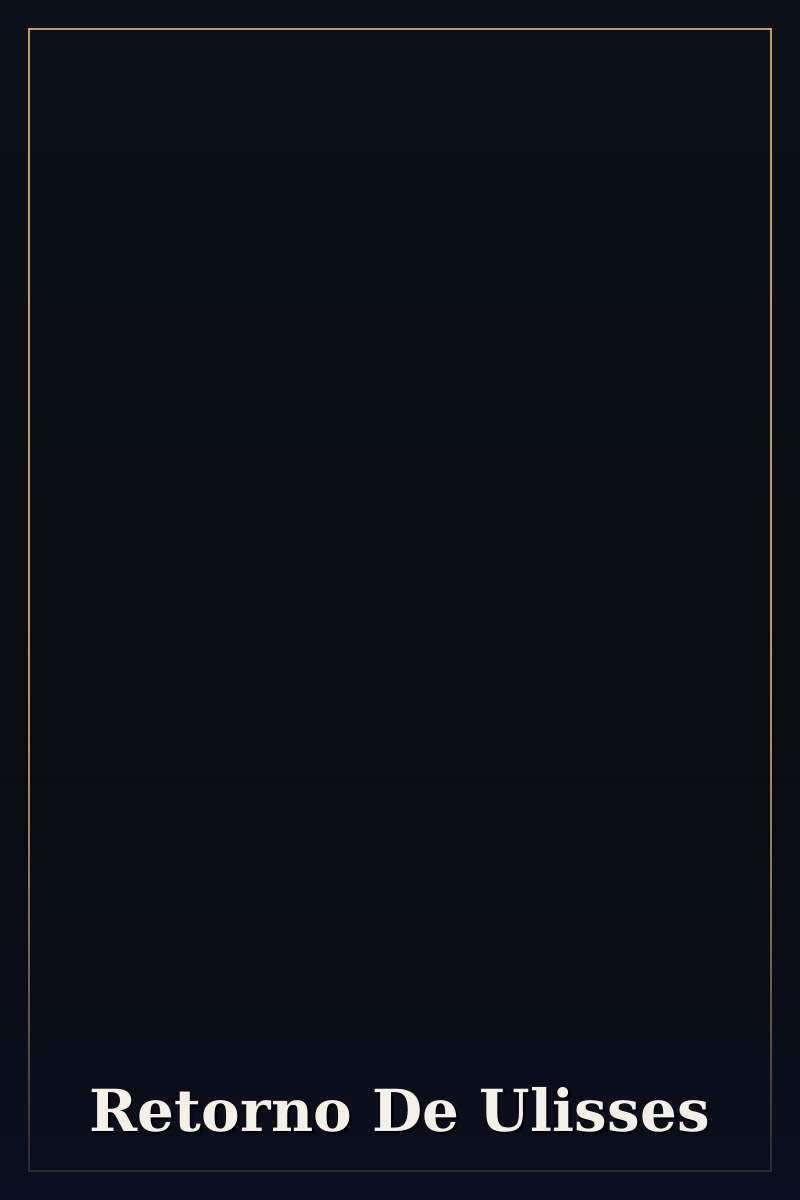 Retorno De Ulisses