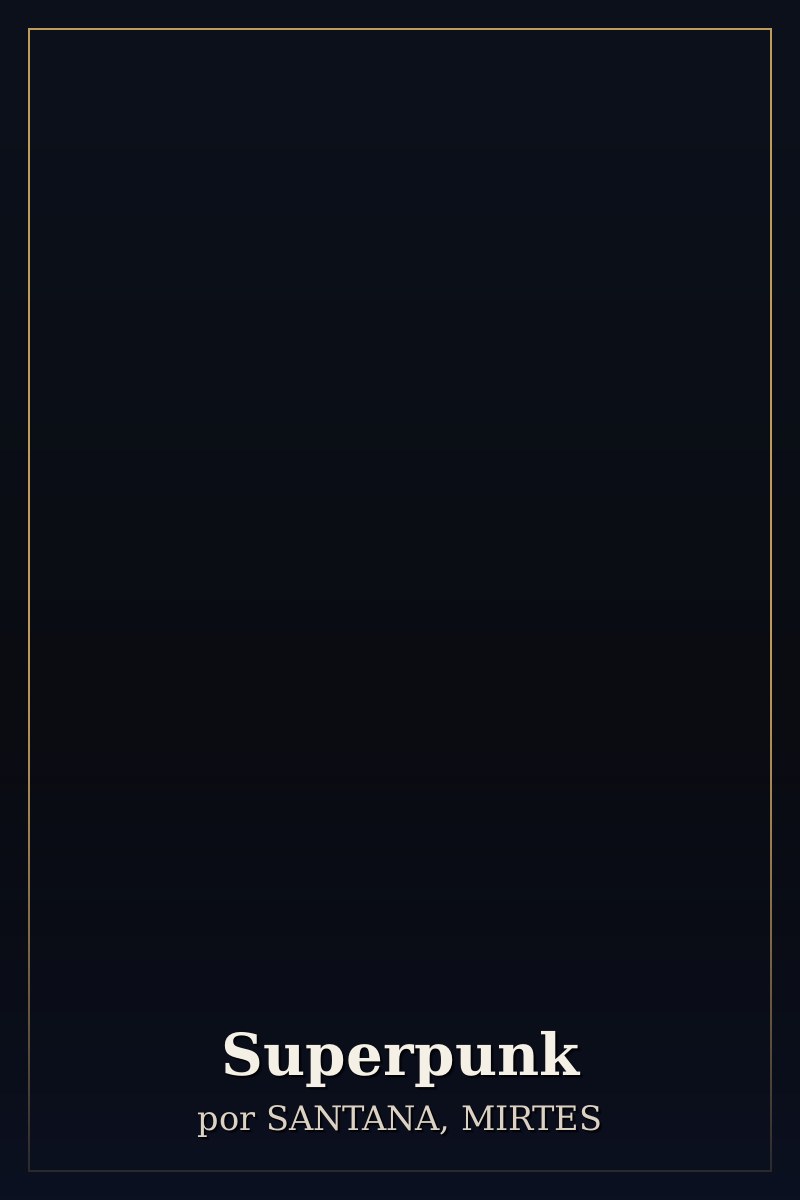 Superpunk

por SANTANA, MIRTES