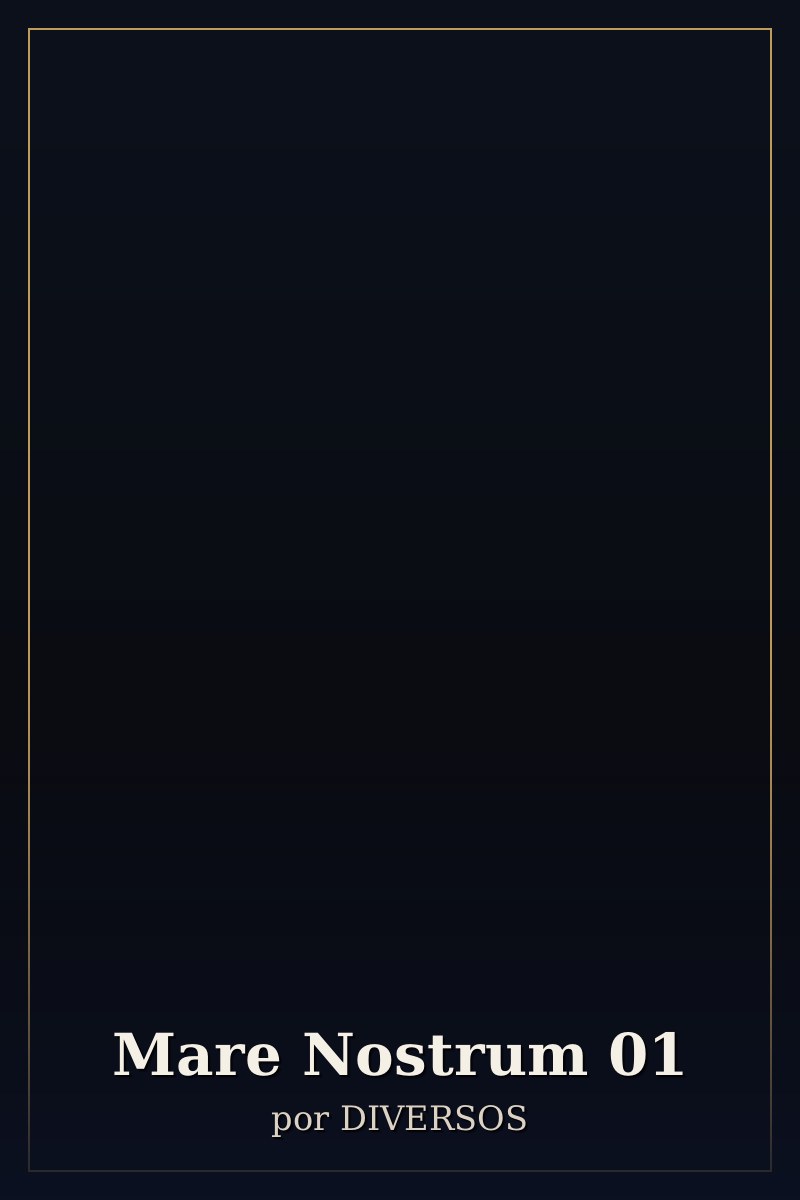 Mare Nostrum 01

por DIVERSOS