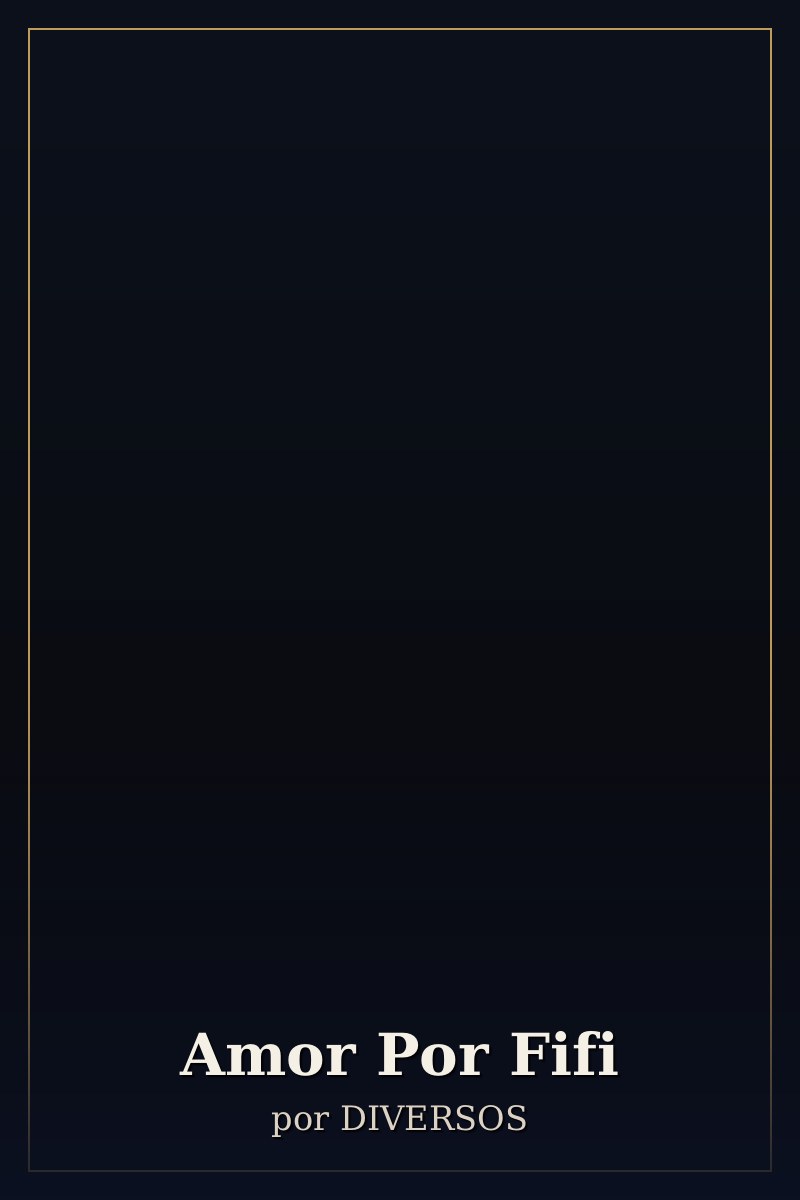 Amor Por Fifi

por DIVERSOS