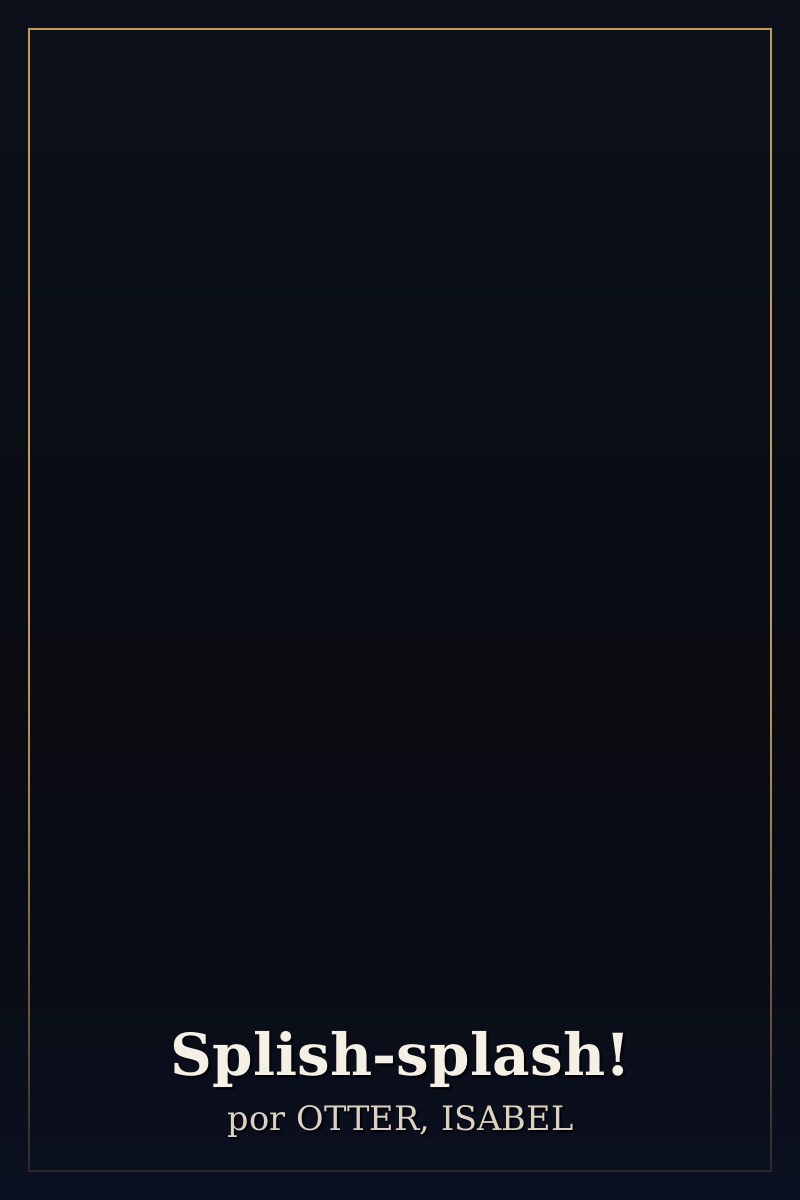 Splish-splash!

por OTTER, ISABEL