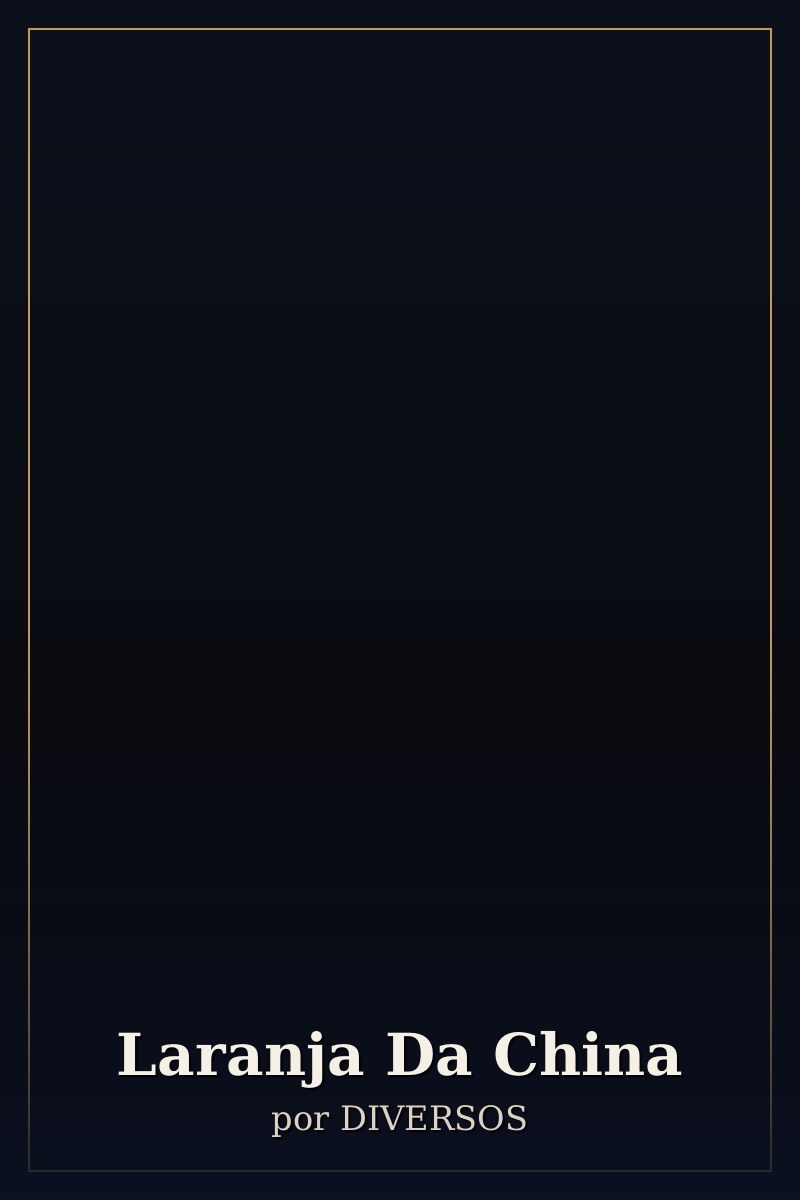 Laranja Da China

por DIVERSOS