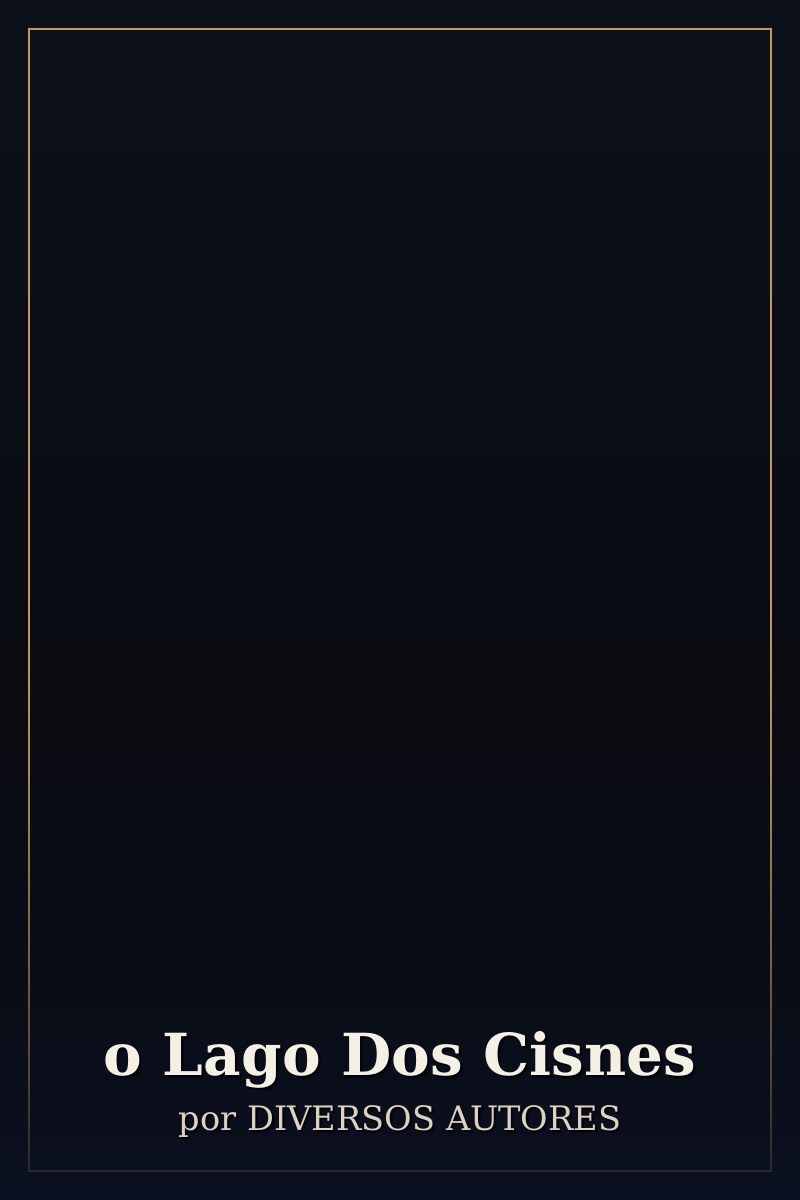 o Lago Dos Cisnes
por DIVERSOS AUTORES