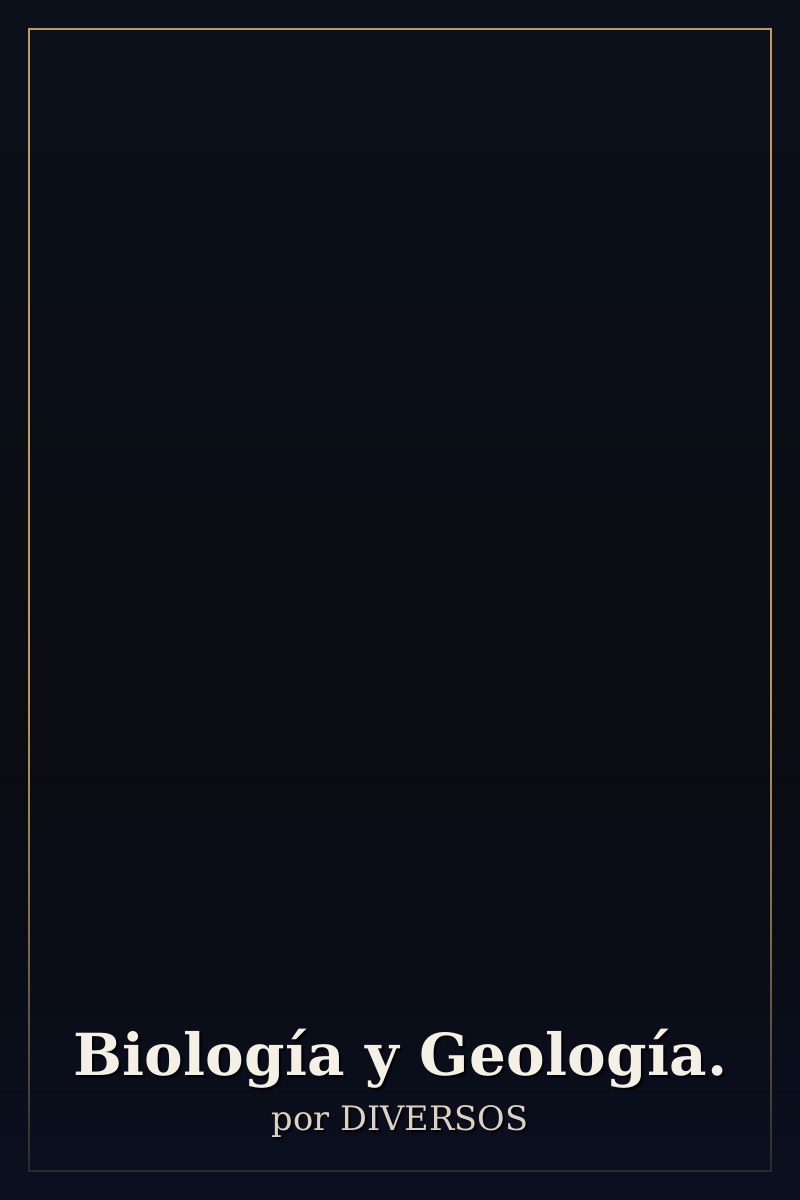 Biología y Geología.
por DIVERSOS