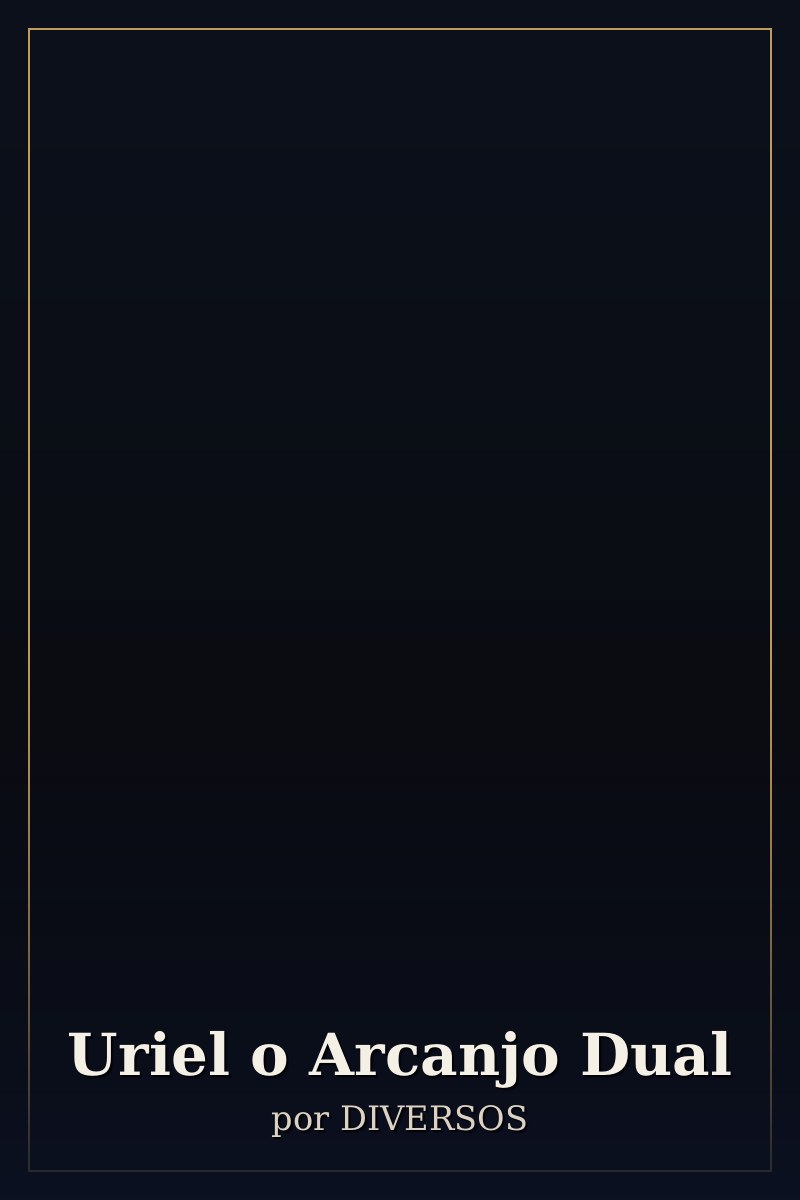 Uriel o Arcanjo Dual

por DIVERSOS