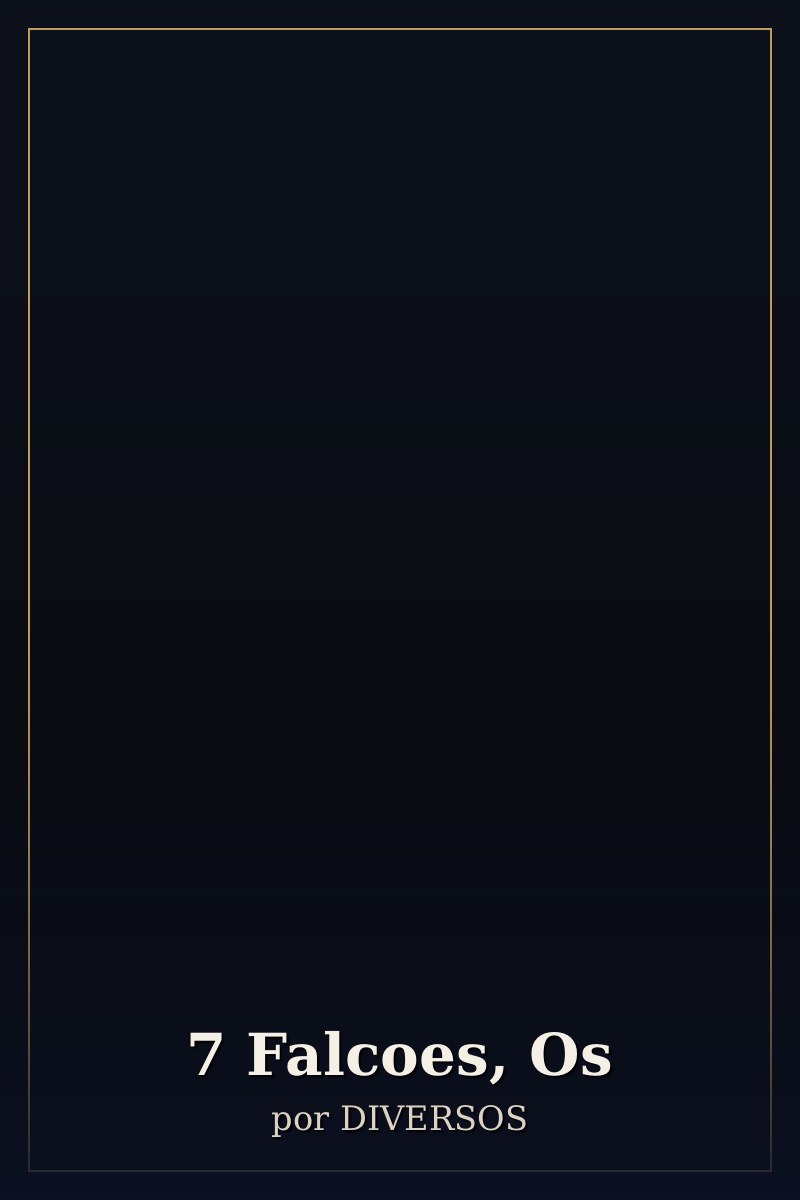 7 Falcoes, Os

por DIVERSOS