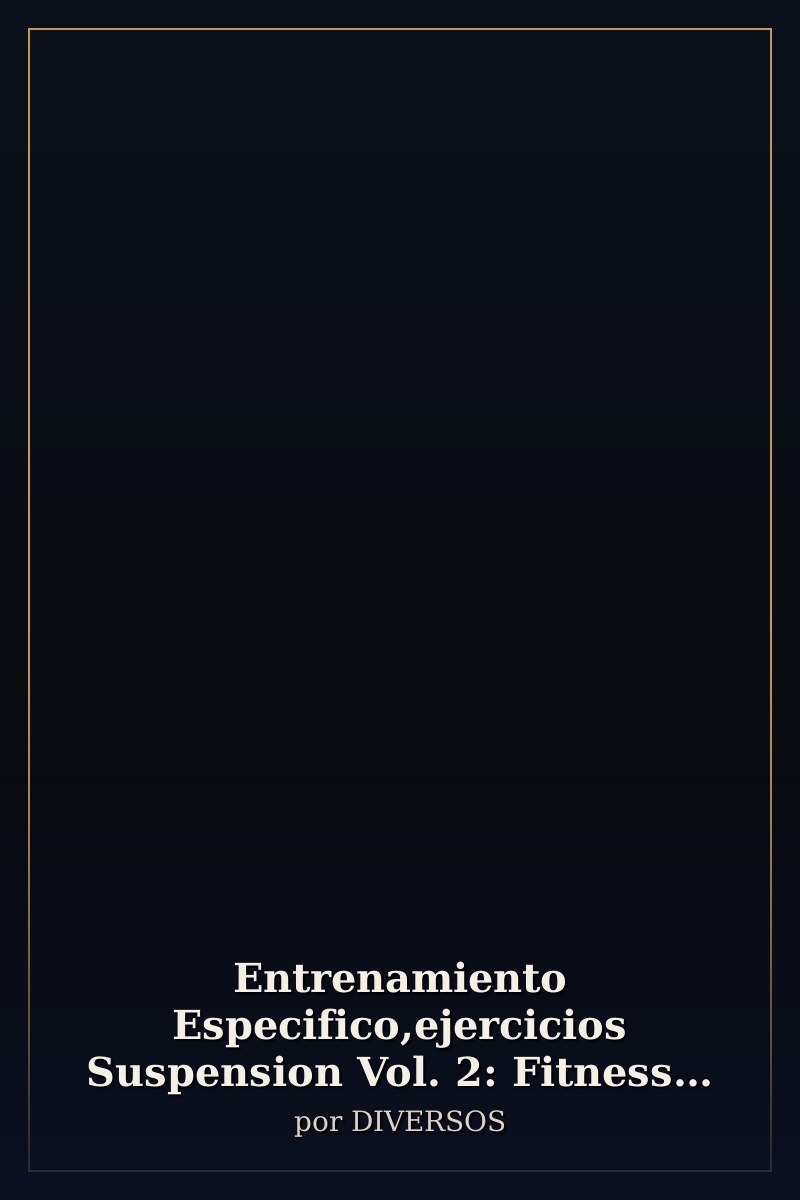 Entrenamiento Especifico,ejercicios Suspension Vol. 2: Fitness...

por DIVERSOS