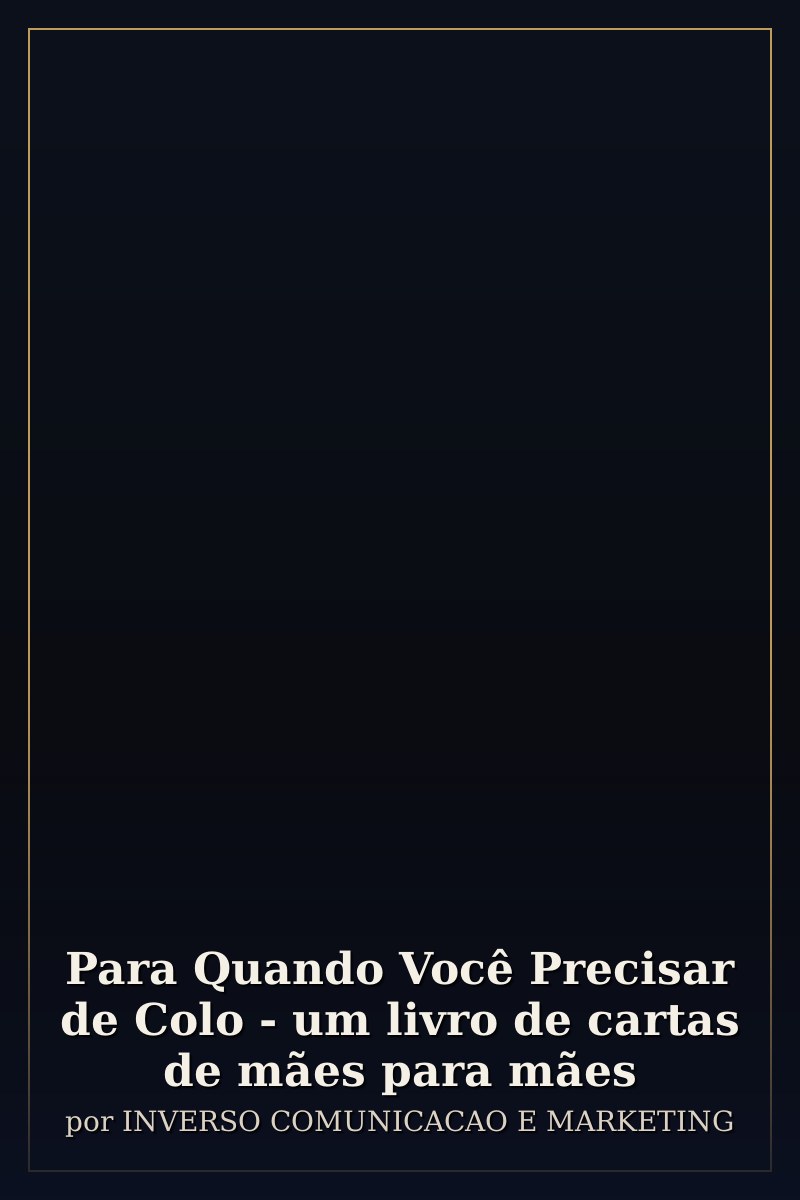 Para Quando Você Precisar de Colo - um livro de cartas de mães para mães

por INVERSO COMUNICACAO E MARKETING