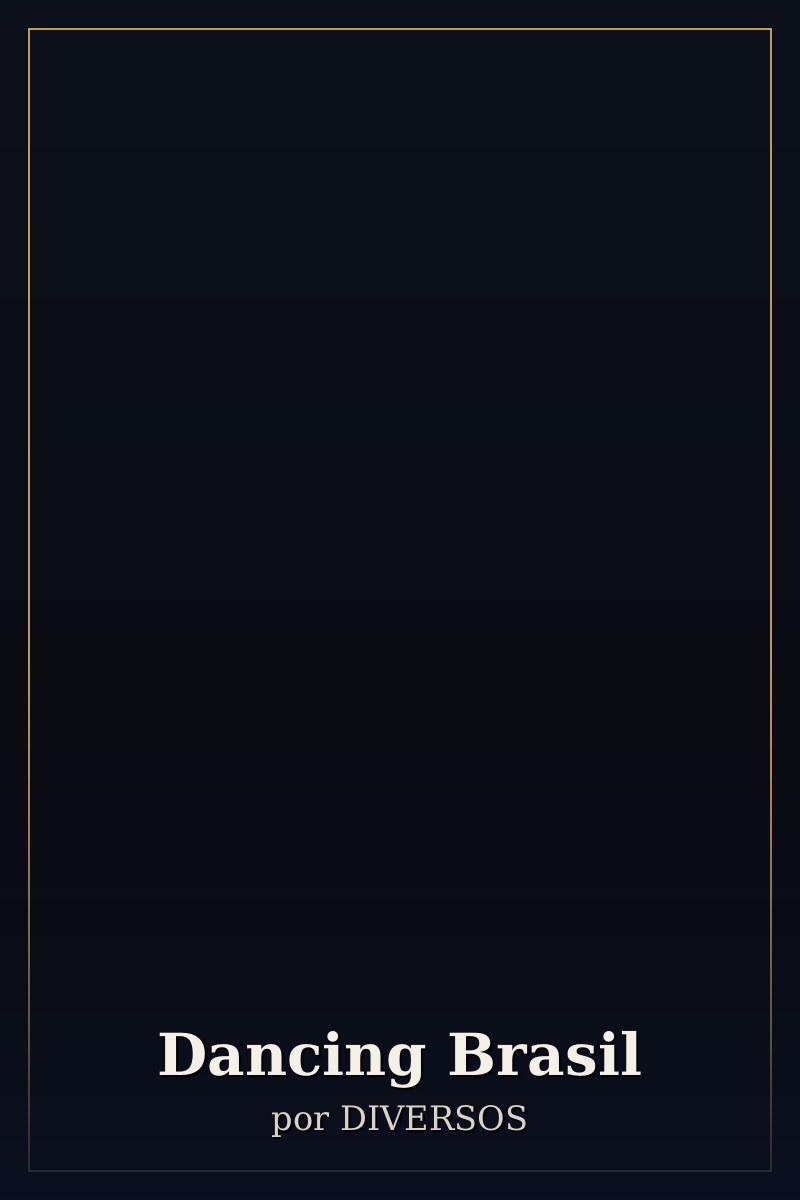 Dancing Brasil
por DIVERSOS