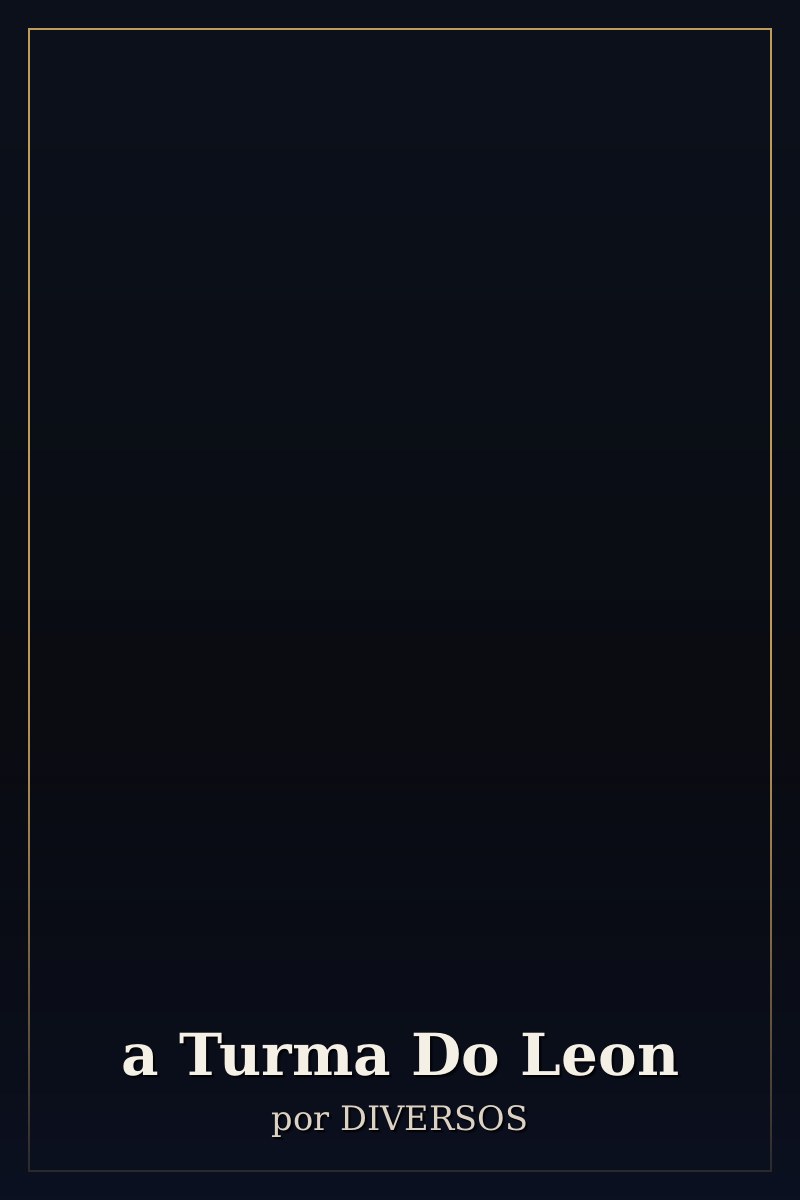 a Turma Do Leon
por DIVERSOS