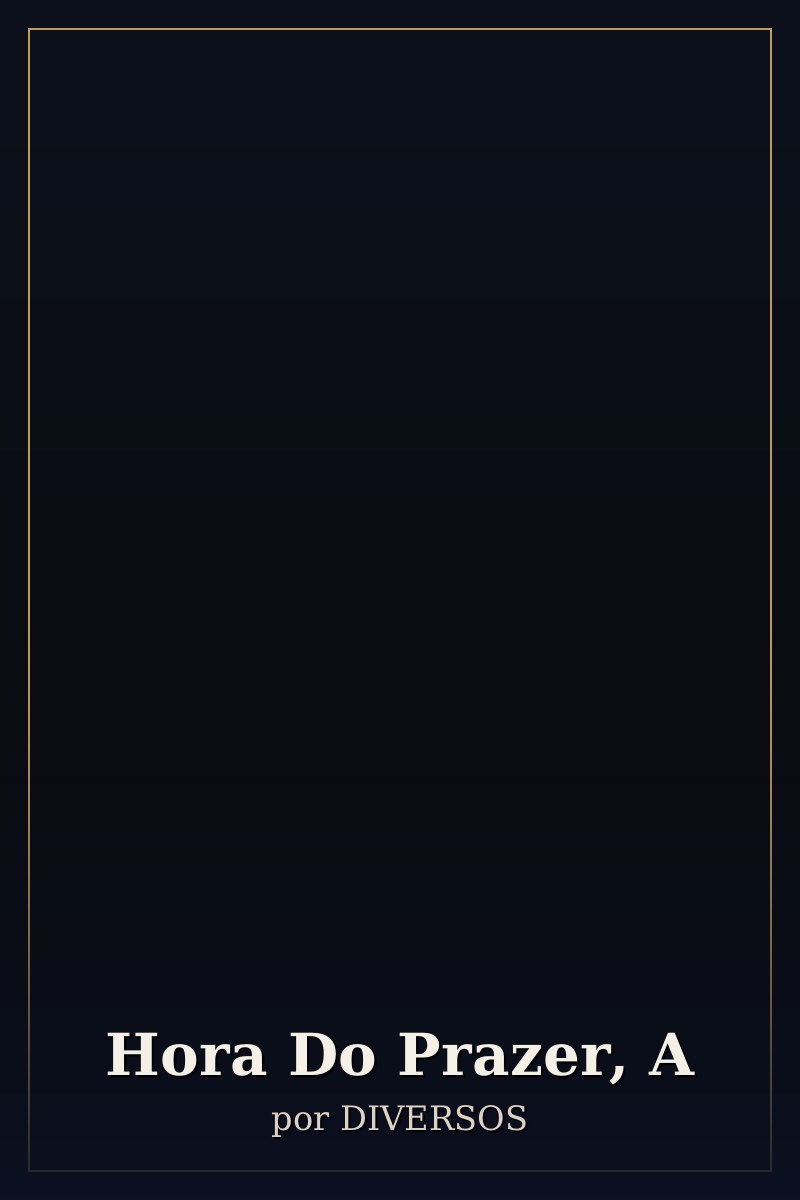 Hora Do Prazer, A
por DIVERSOS