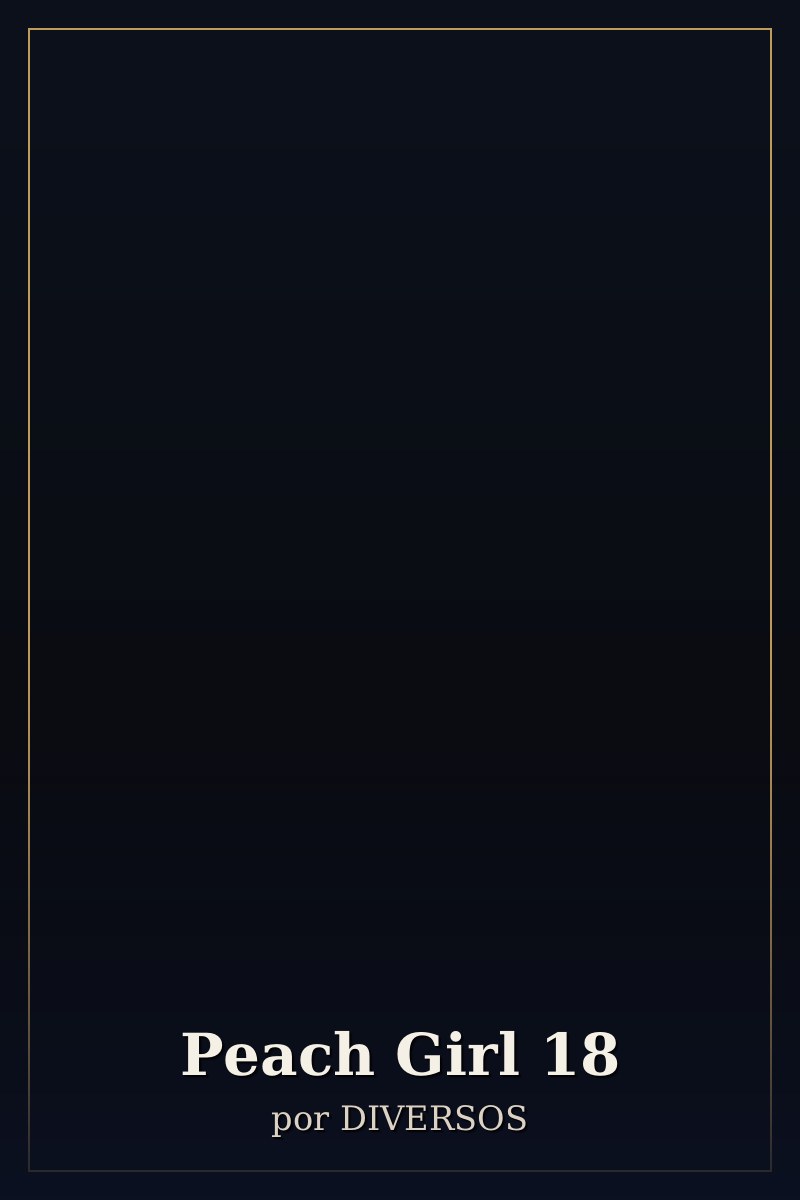 Peach Girl 18

por DIVERSOS