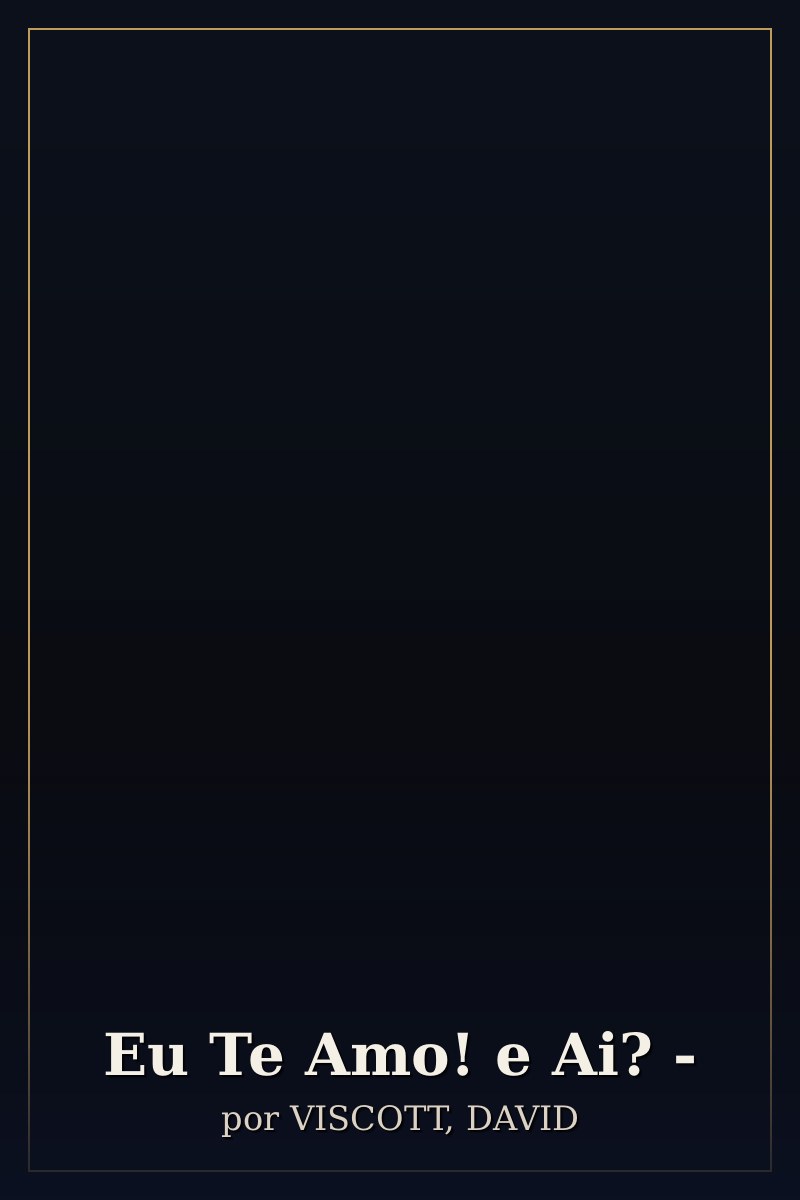 Eu Te Amo! e Ai? -
por VISCOTT, DAVID