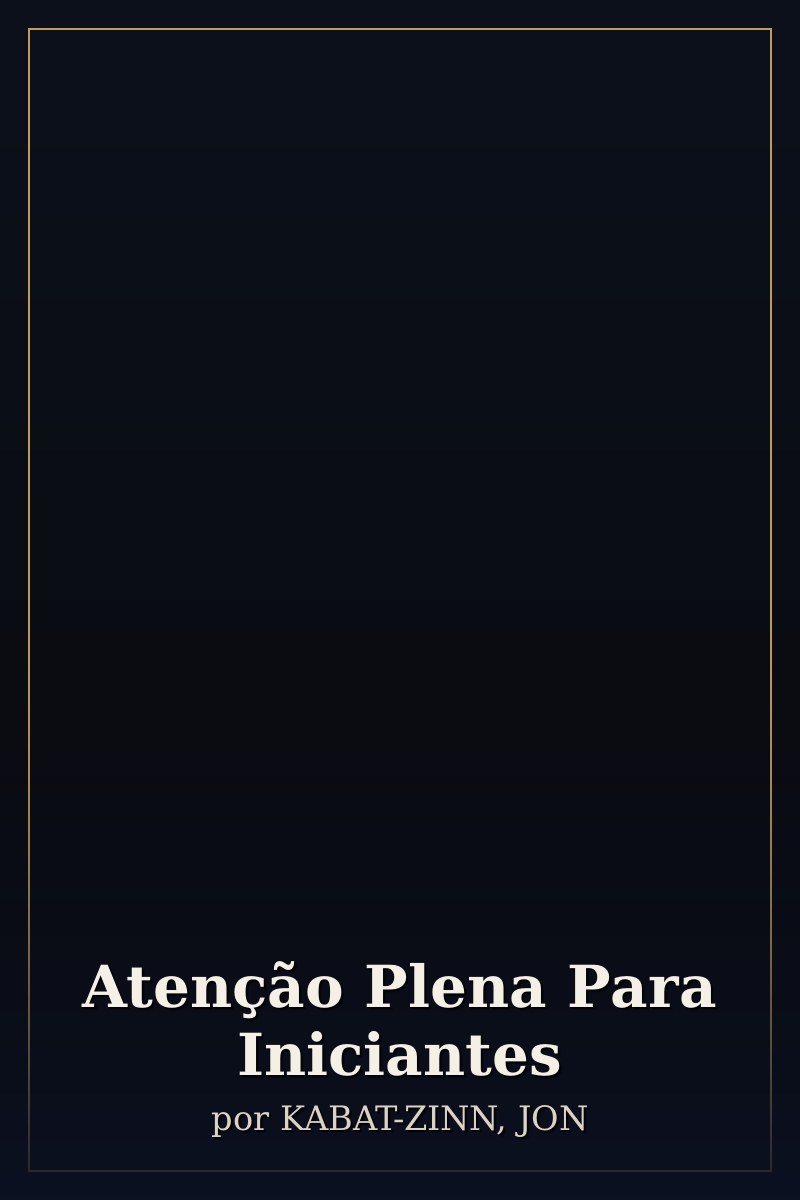 Atenção Plena Para Iniciantes
por KABAT-ZINN, JON