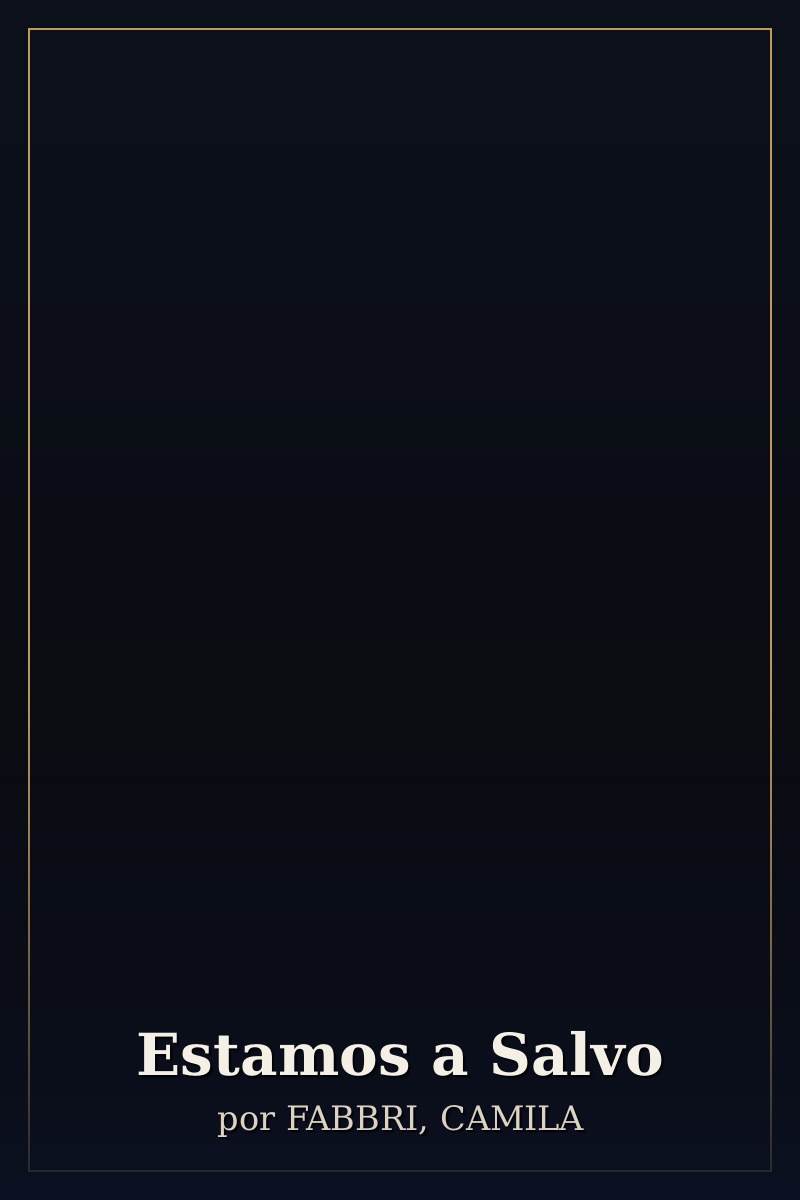 Estamos a Salvo
por FABBRI, CAMILA