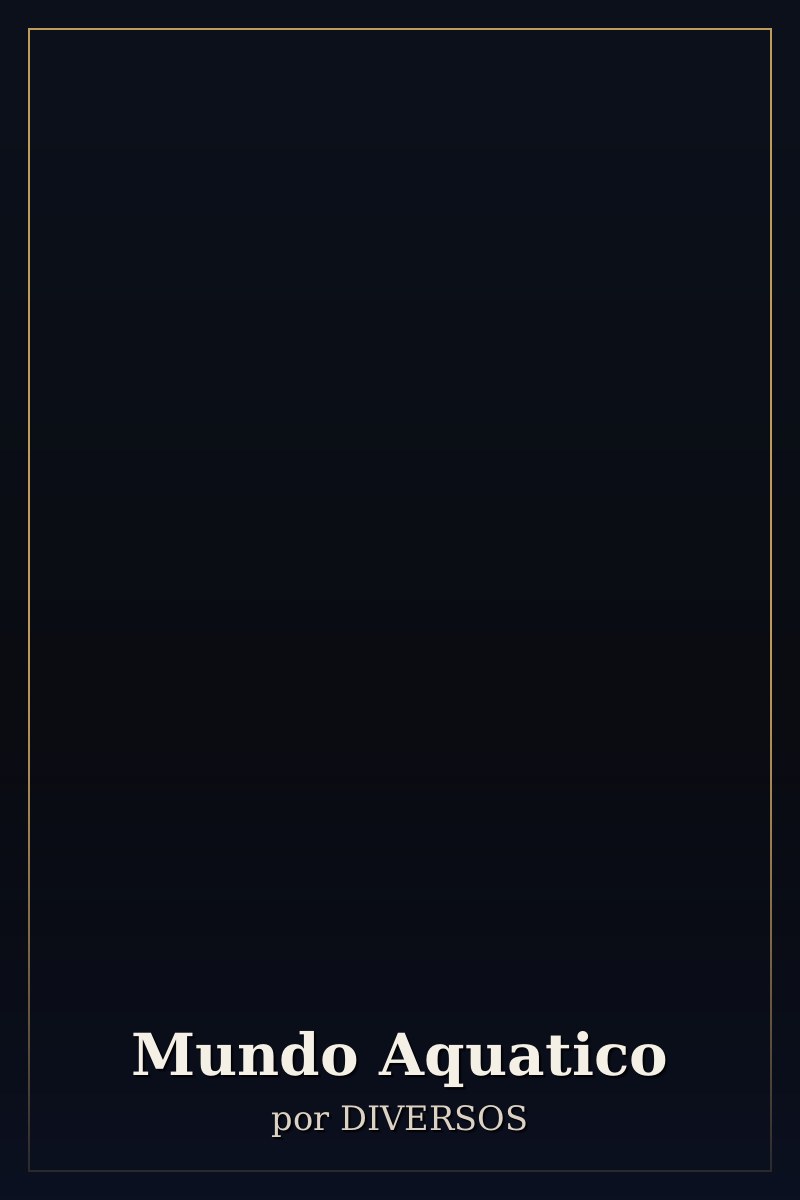 Mundo Aquatico

por DIVERSOS