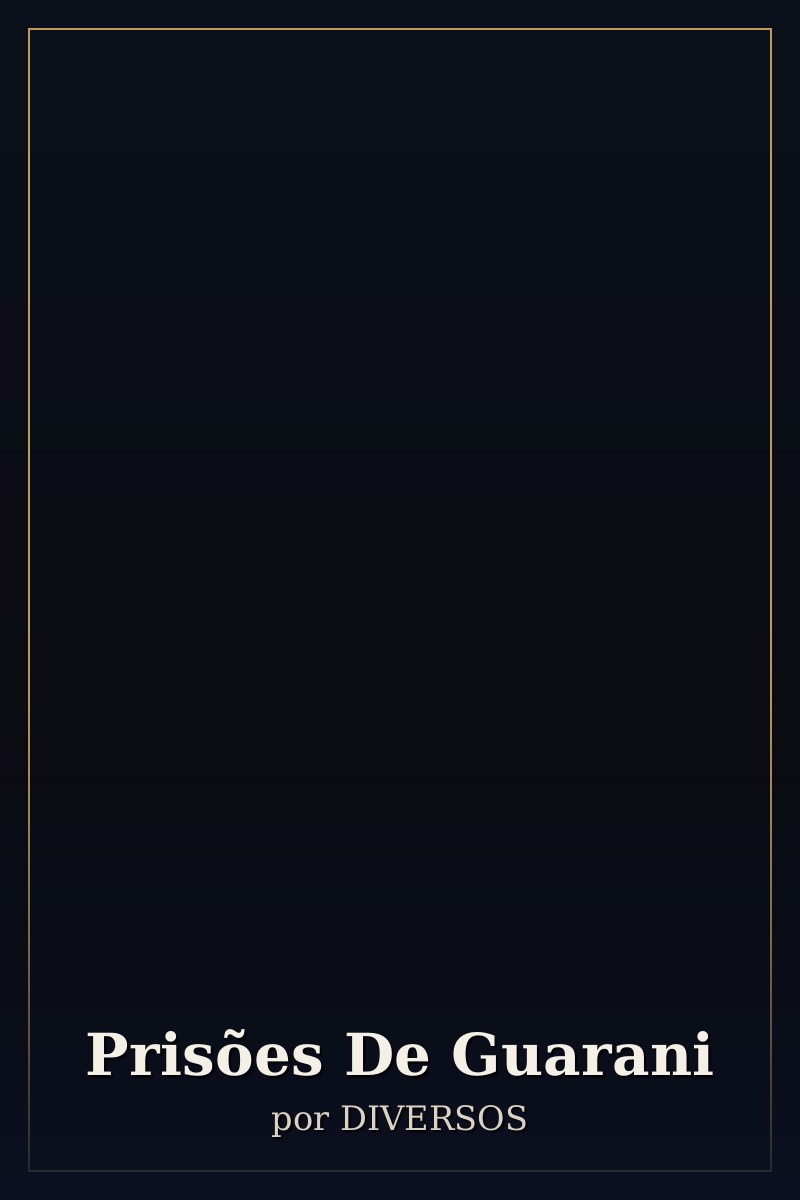 Prisões De Guarani

por DIVERSOS