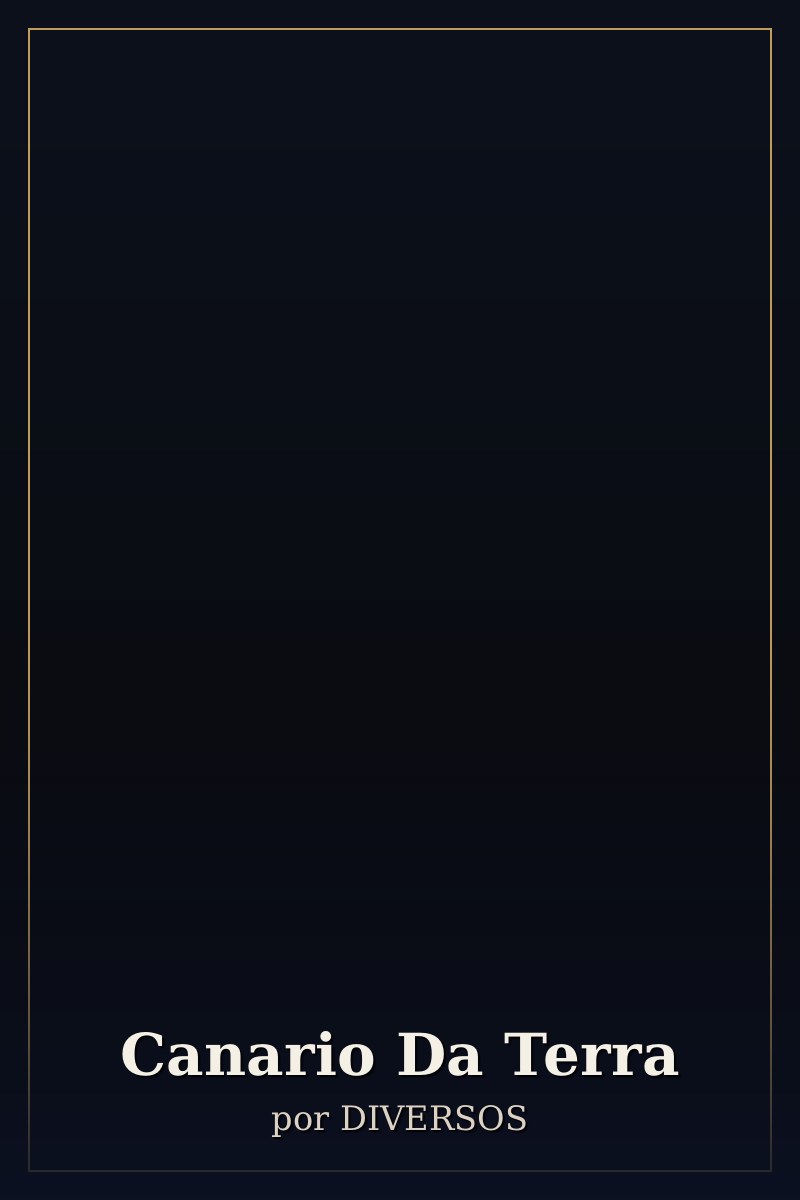 Canario Da Terra
por DIVERSOS