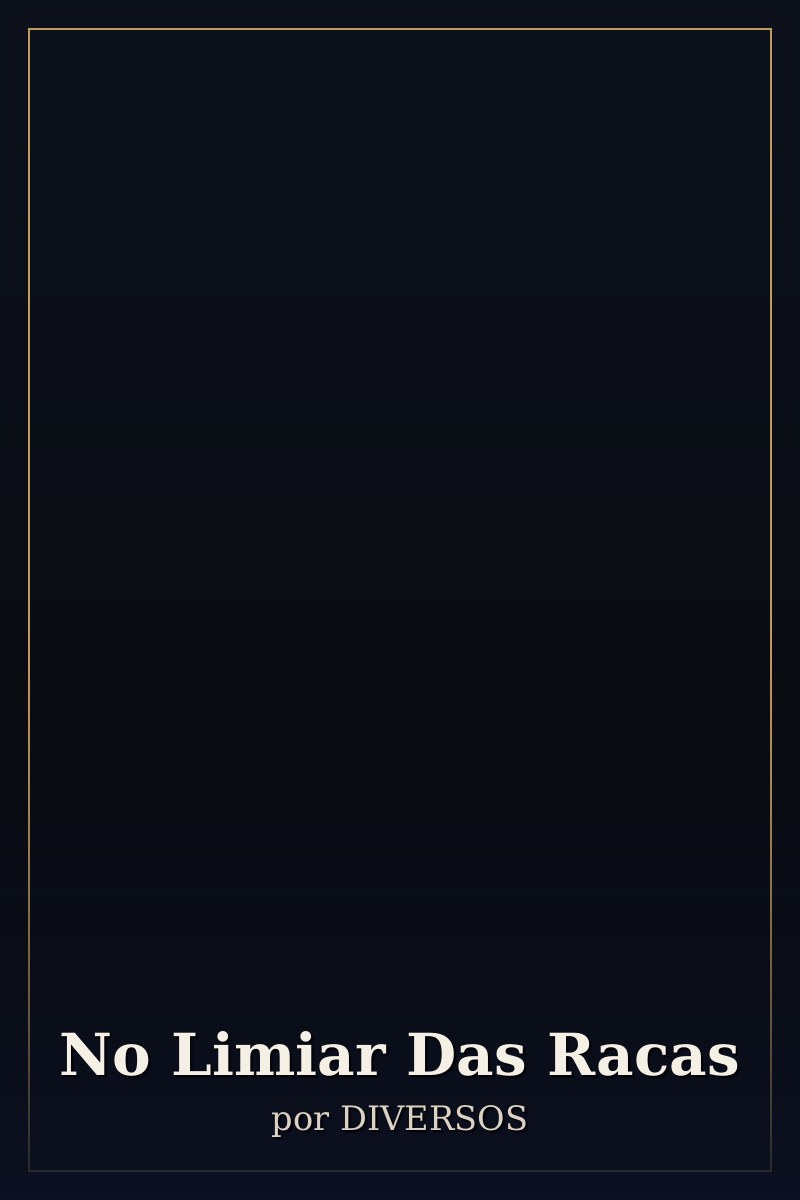 No Limiar Das Racas
por DIVERSOS