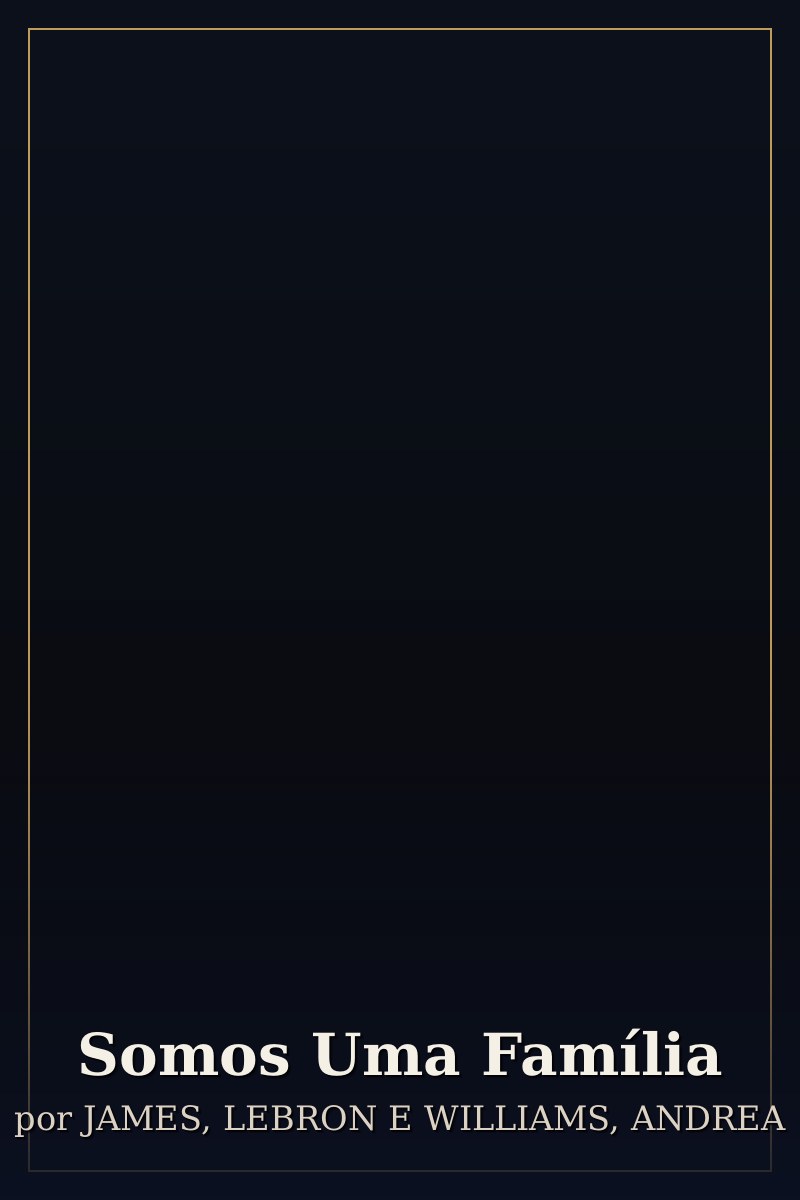 Somos Uma Família

por JAMES, LEBRON E WILLIAMS, ANDREA