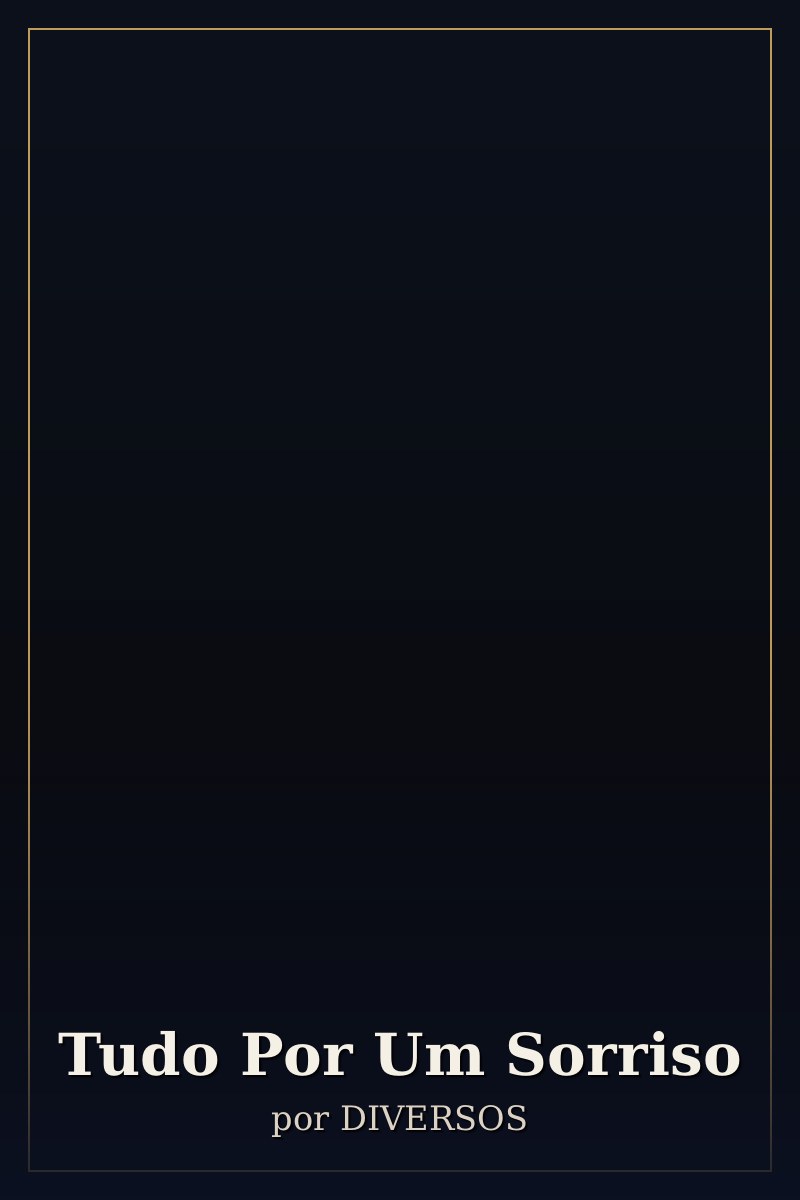 Tudo Por Um Sorriso

por DIVERSOS