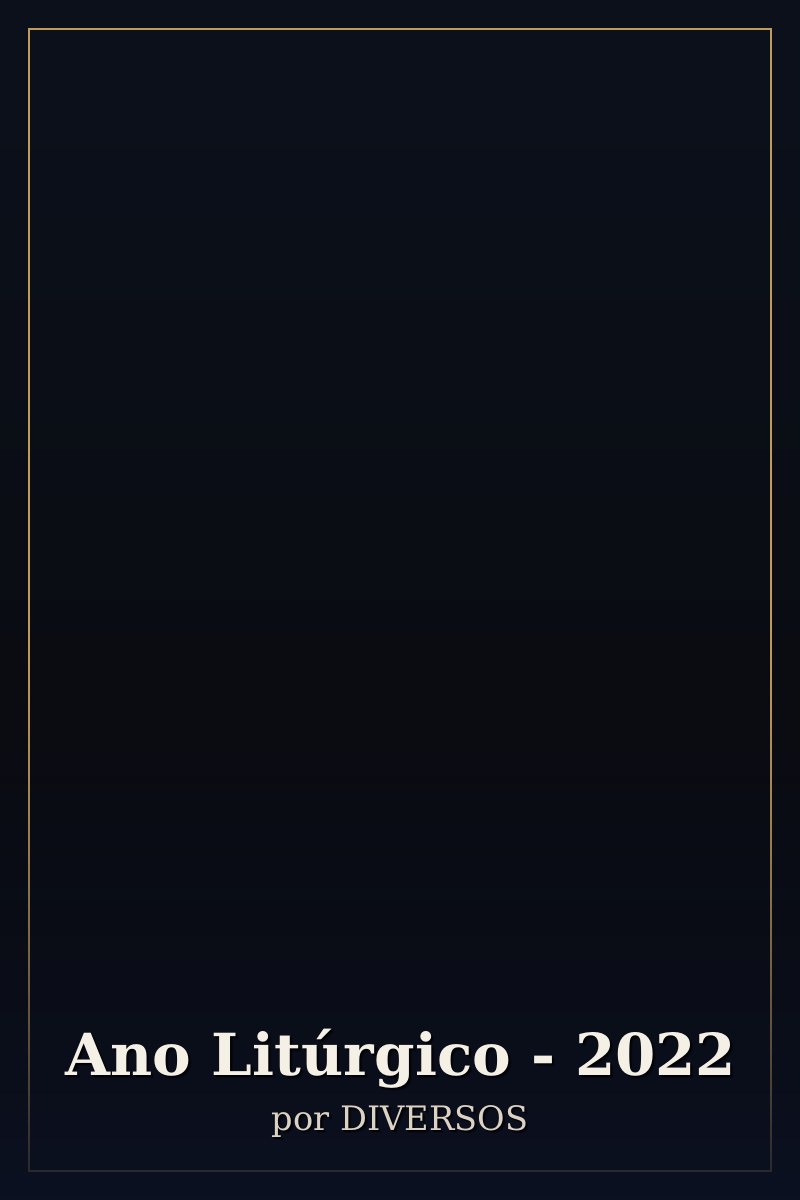 Ano Litúrgico - 2022

por DIVERSOS