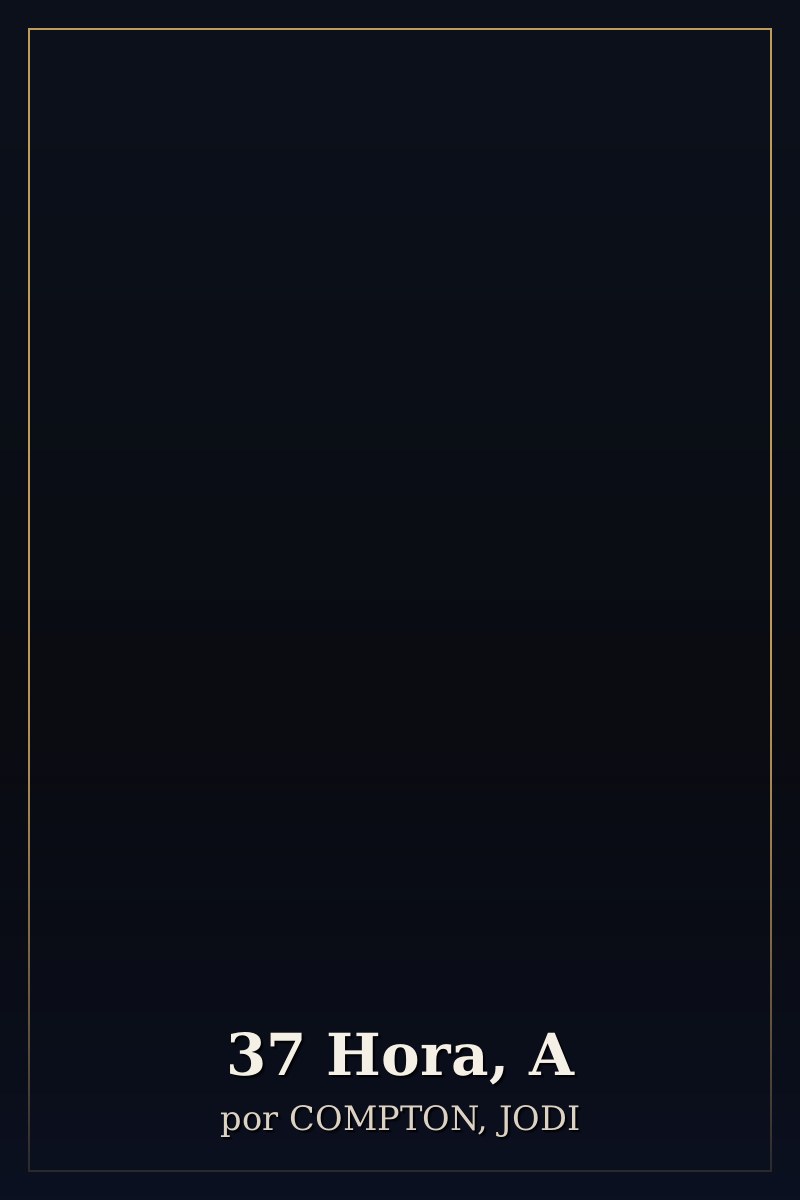 37 Hora, A
por COMPTON, JODI