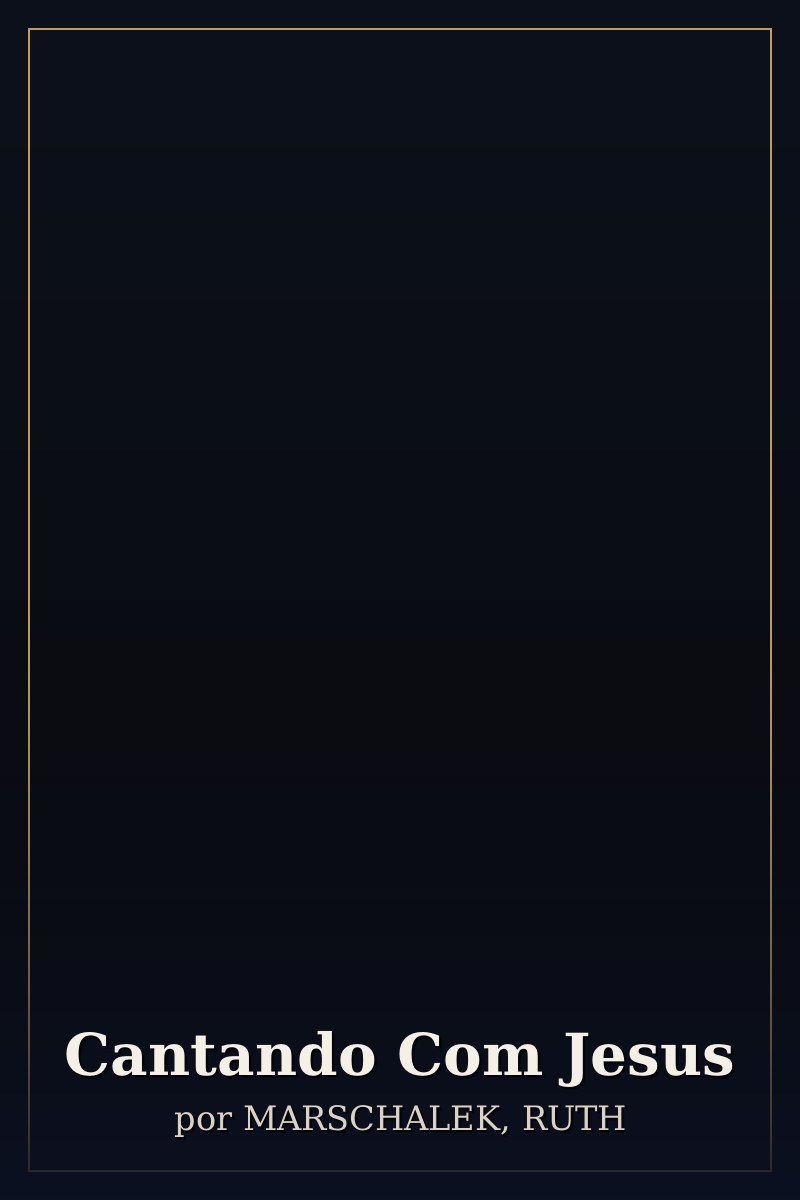 Cantando Com Jesus
por MARSCHALEK, RUTH