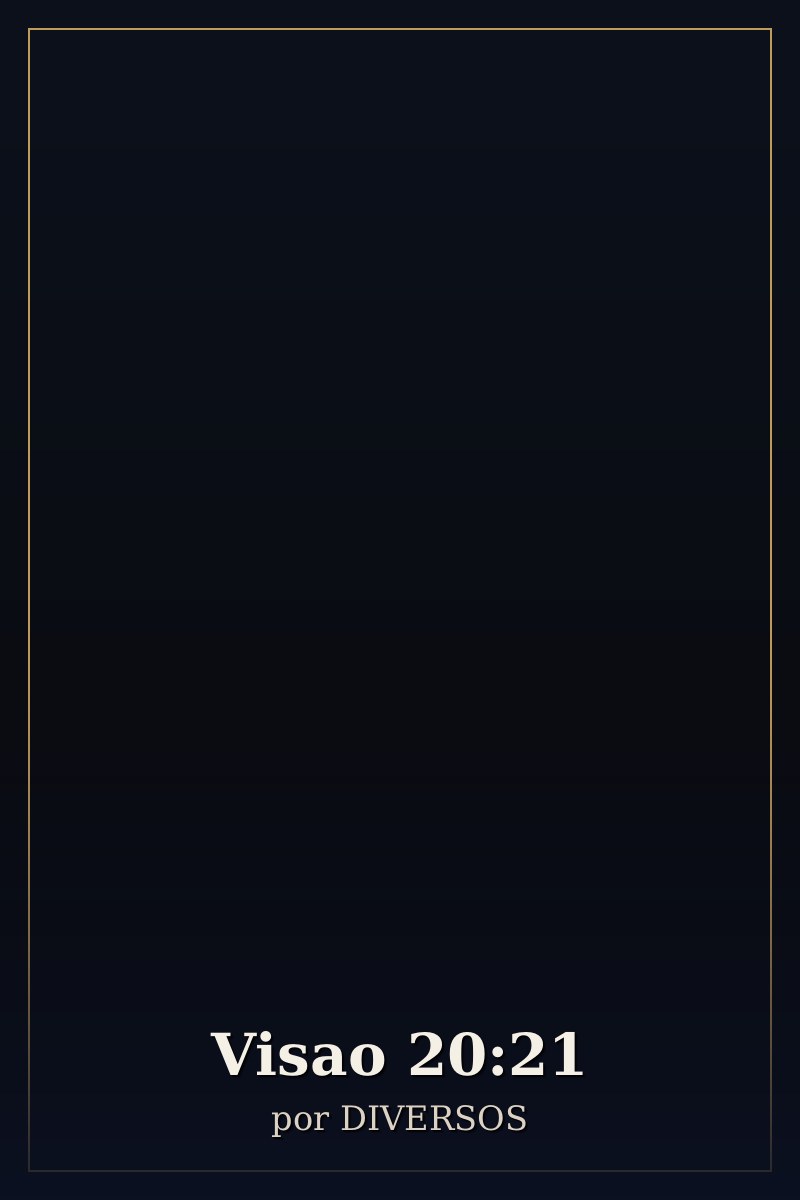 Visao 20:21
por DIVERSOS