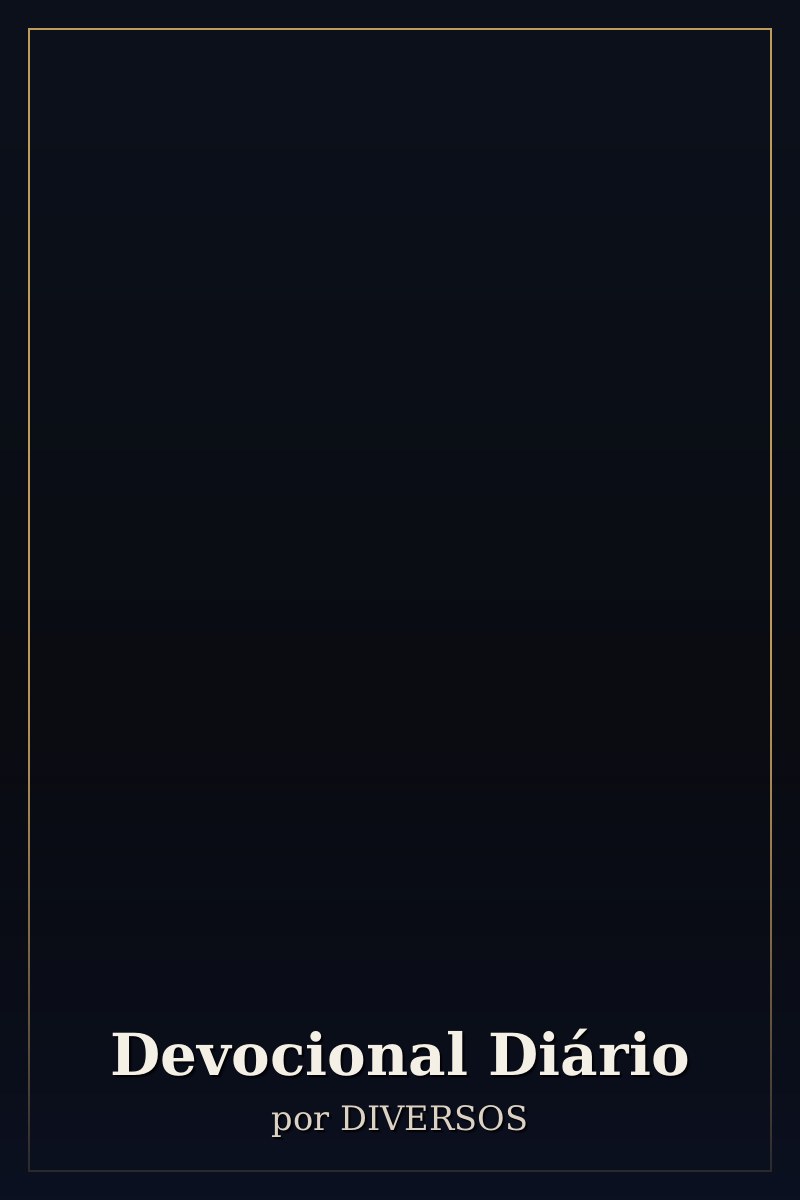 Devocional Diário

por DIVERSOS