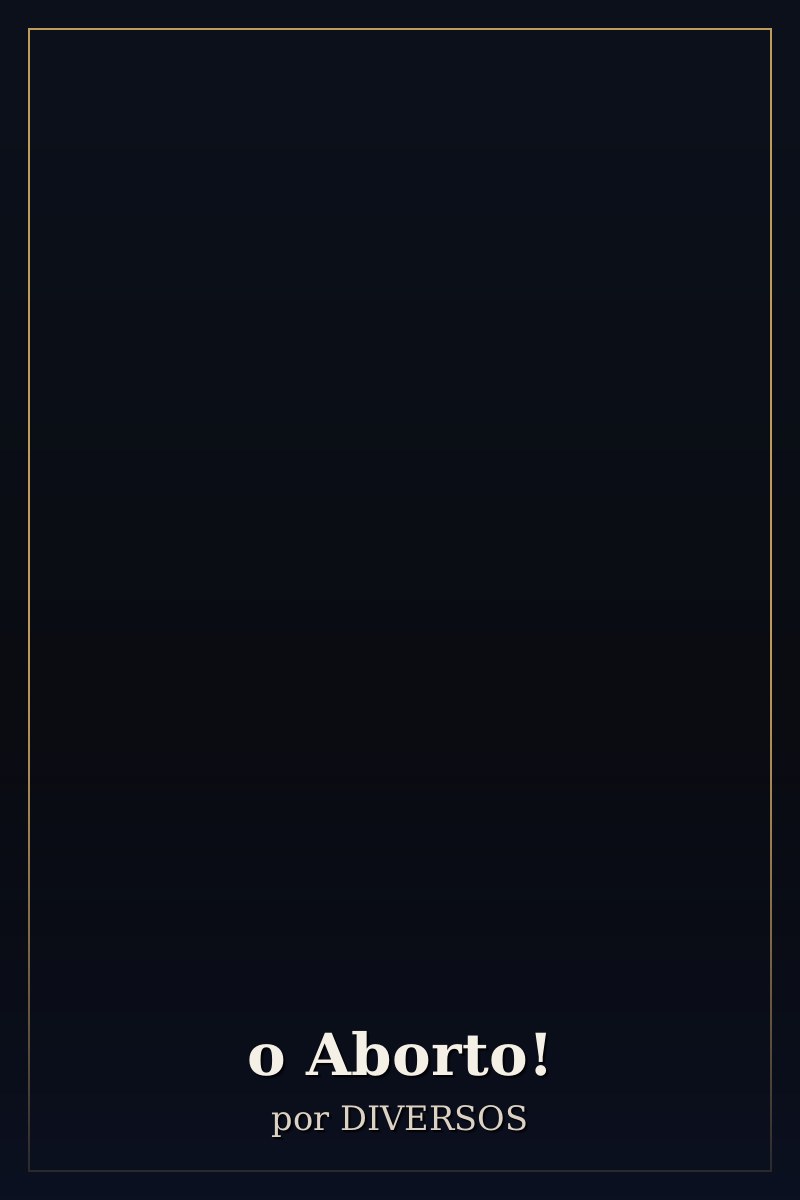 o Aborto!

por DIVERSOS