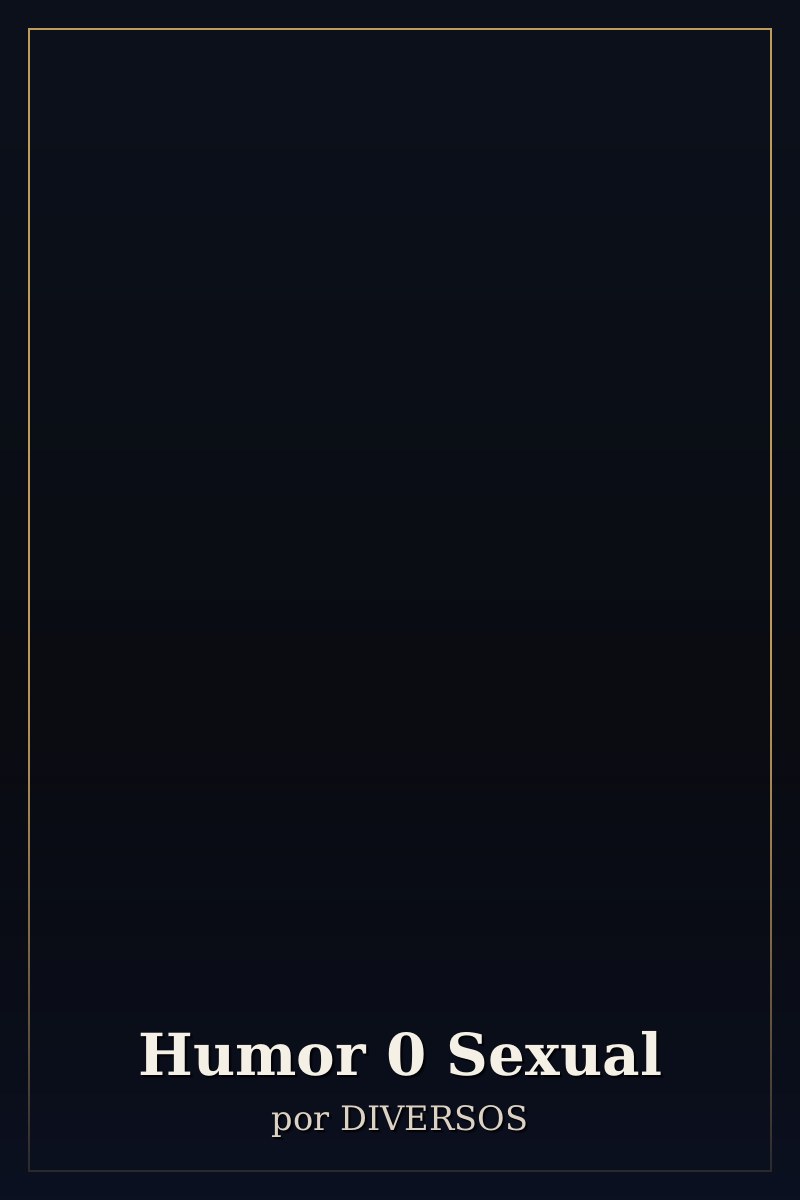 Humor 0 Sexual

por DIVERSOS