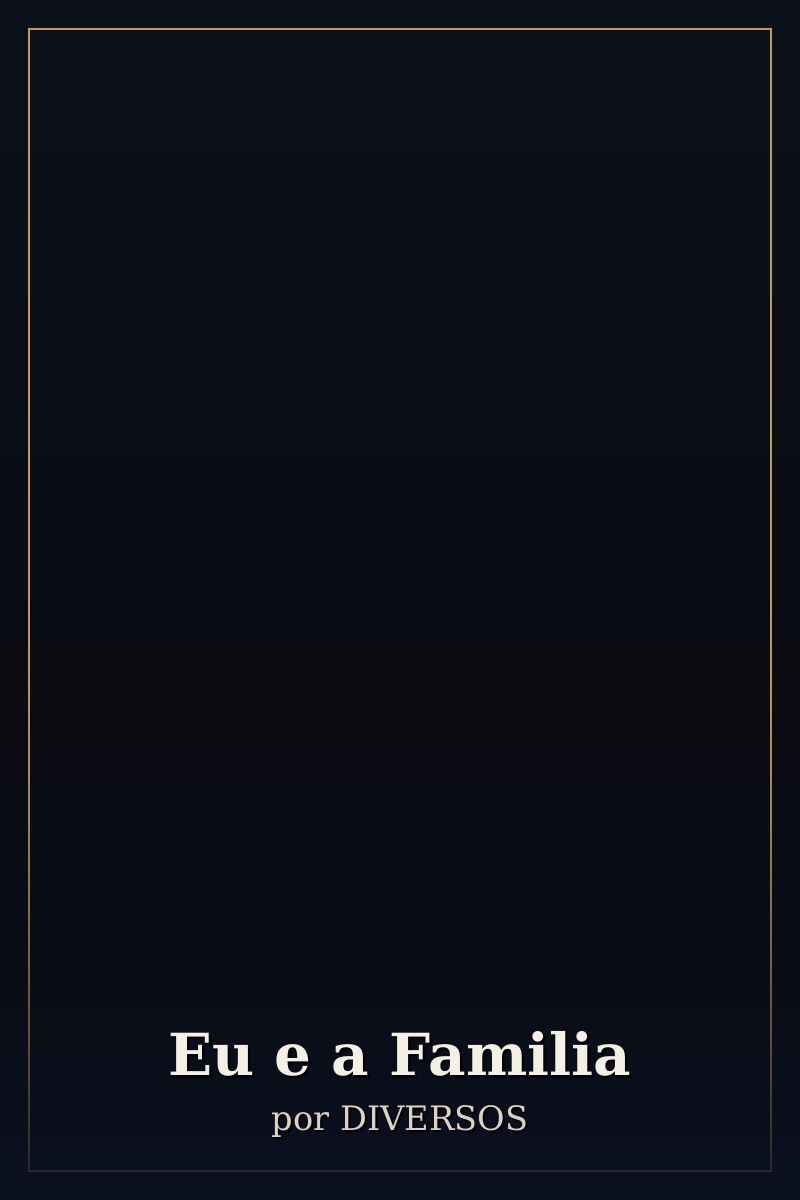 Eu e a Familia
por DIVERSOS