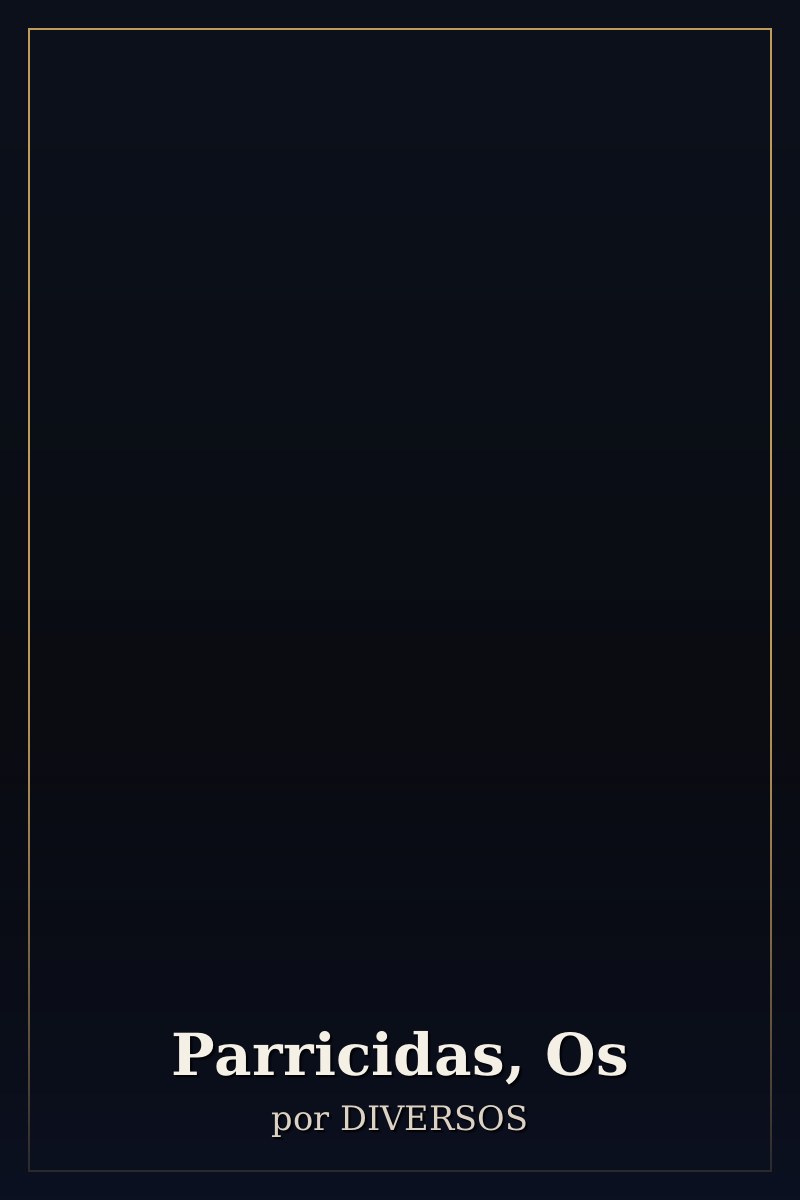 Parricidas, Os
por DIVERSOS