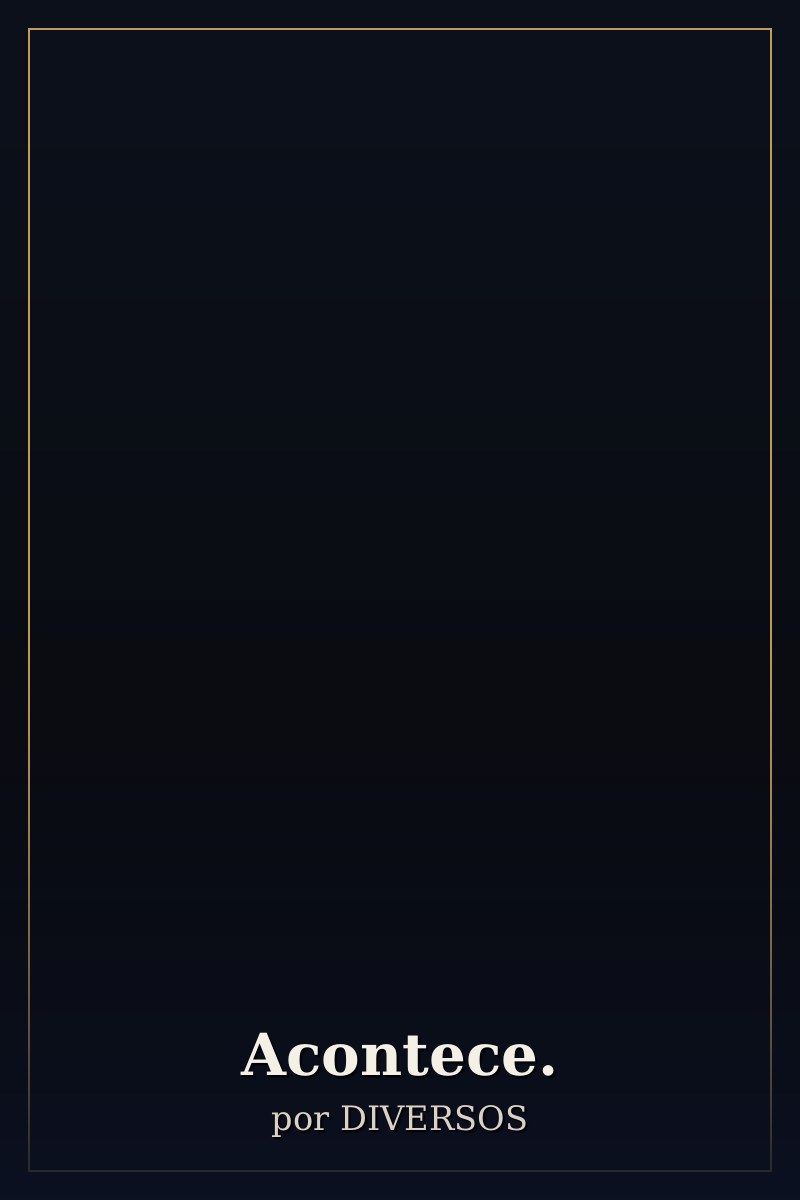 Acontece.

por DIVERSOS