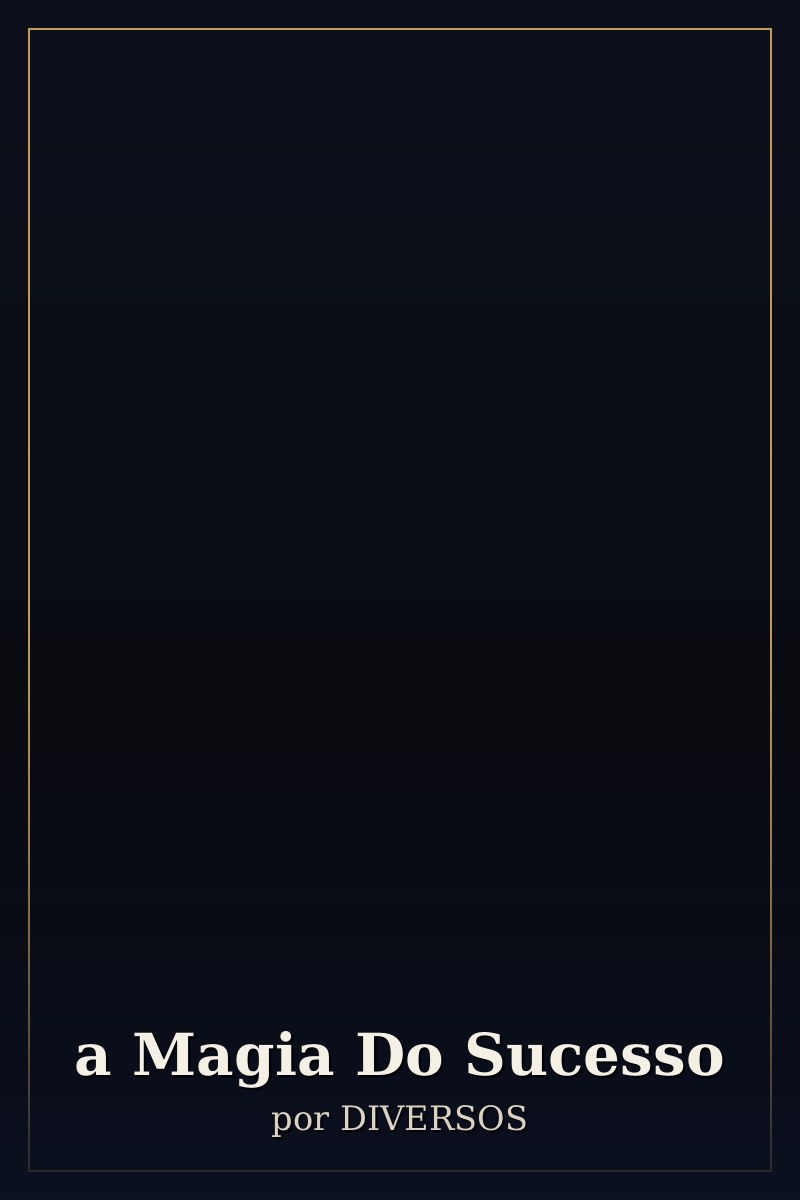 a Magia Do Sucesso

por DIVERSOS