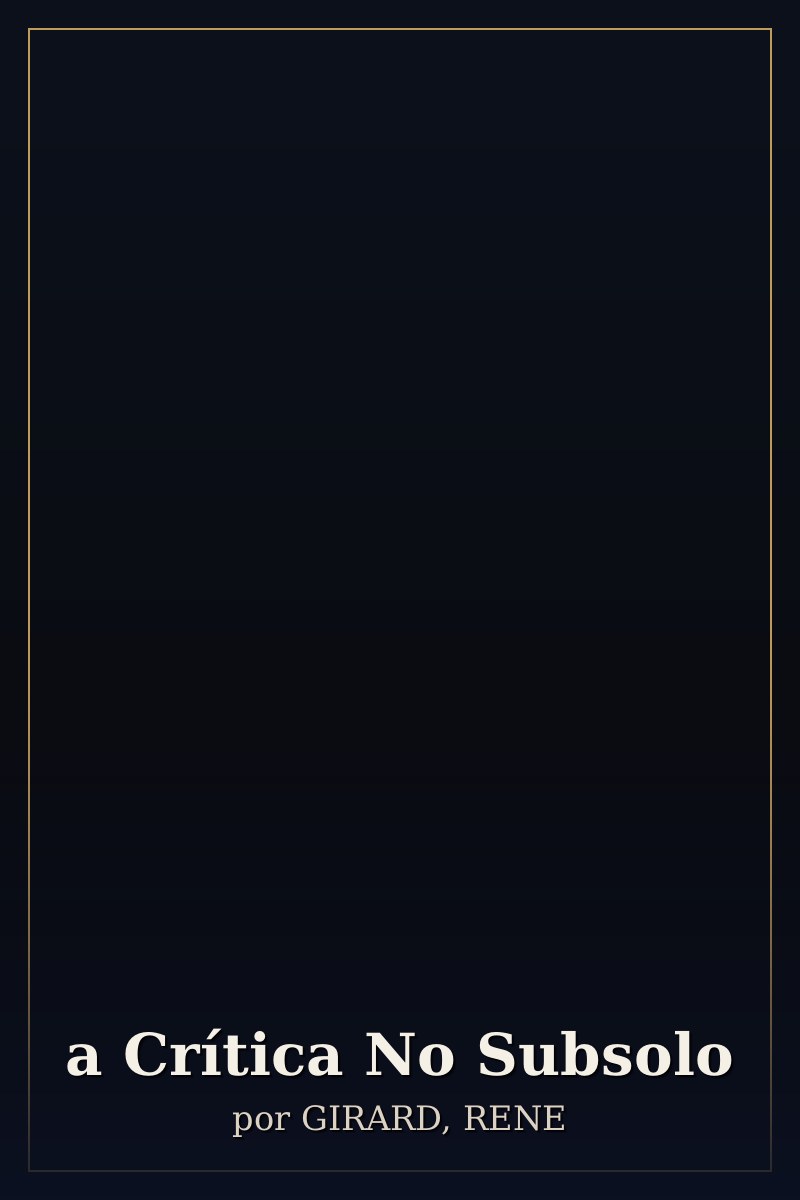 a Crítica No Subsolo

por GIRARD, RENE