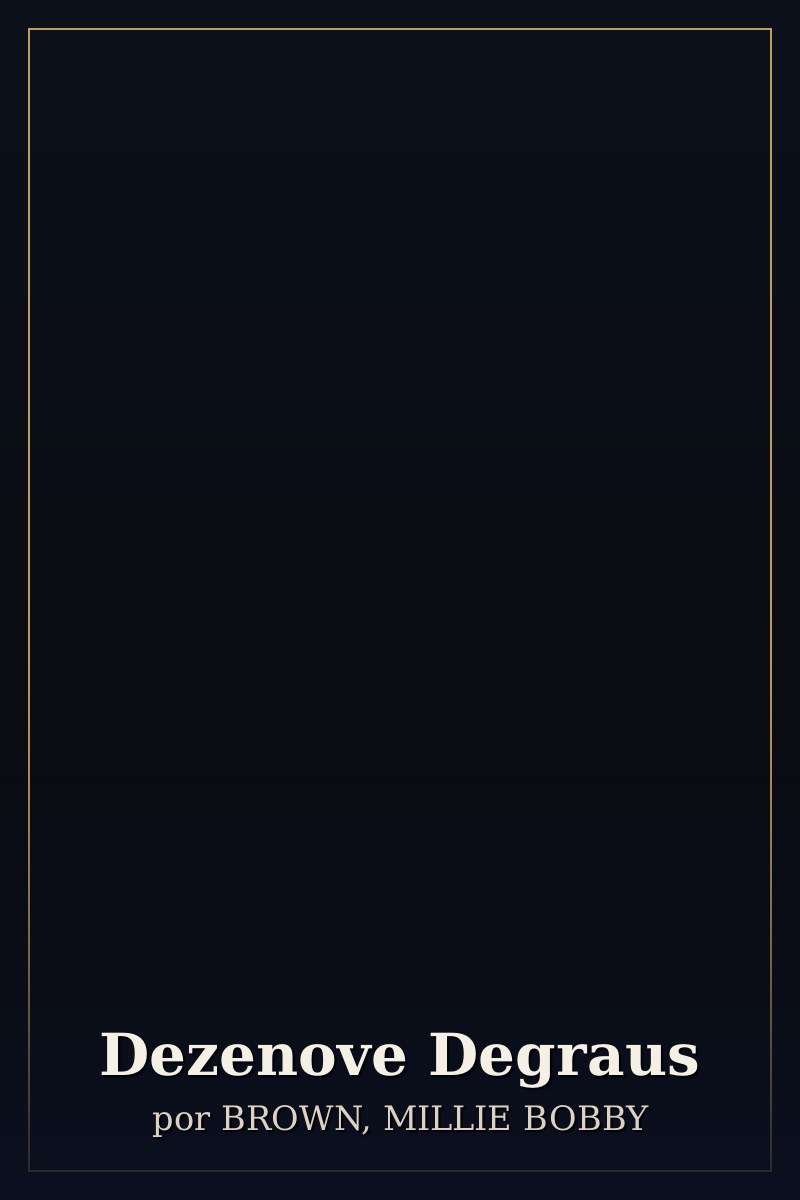 Dezenove Degraus

por BROWN, MILLIE BOBBY