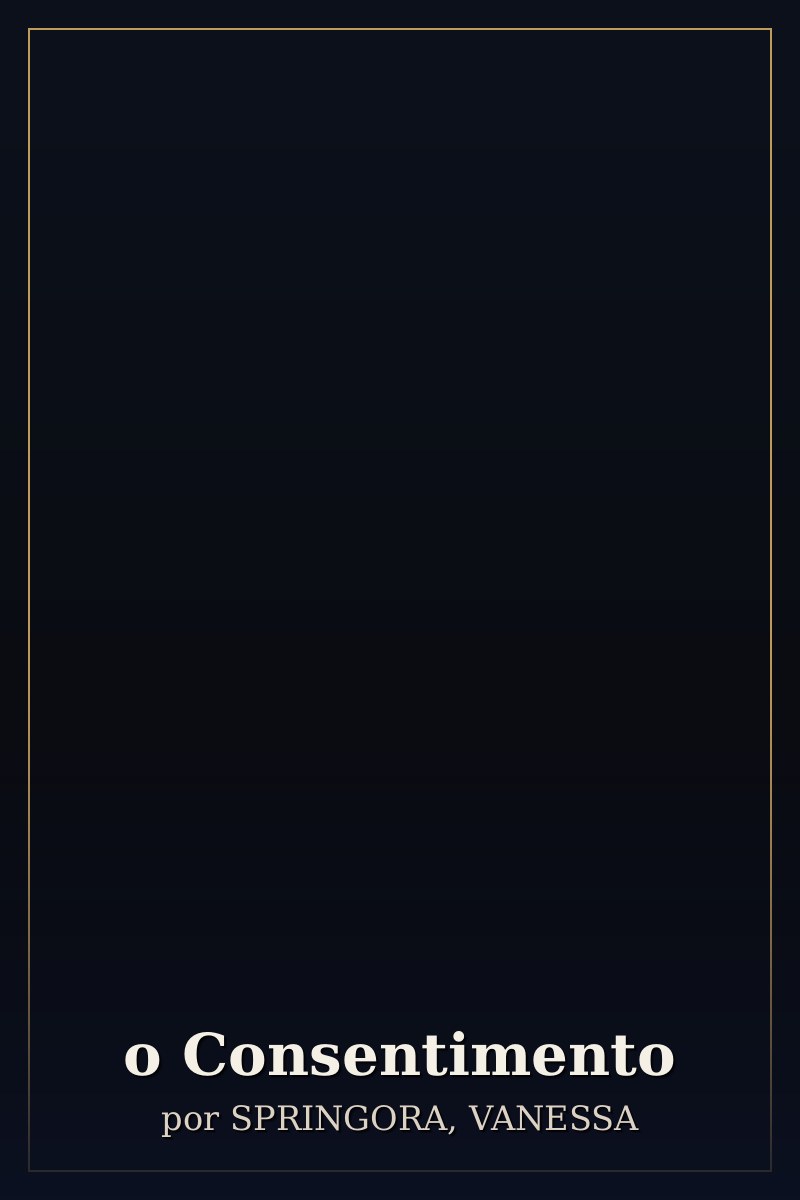 o Consentimento
por SPRINGORA, VANESSA