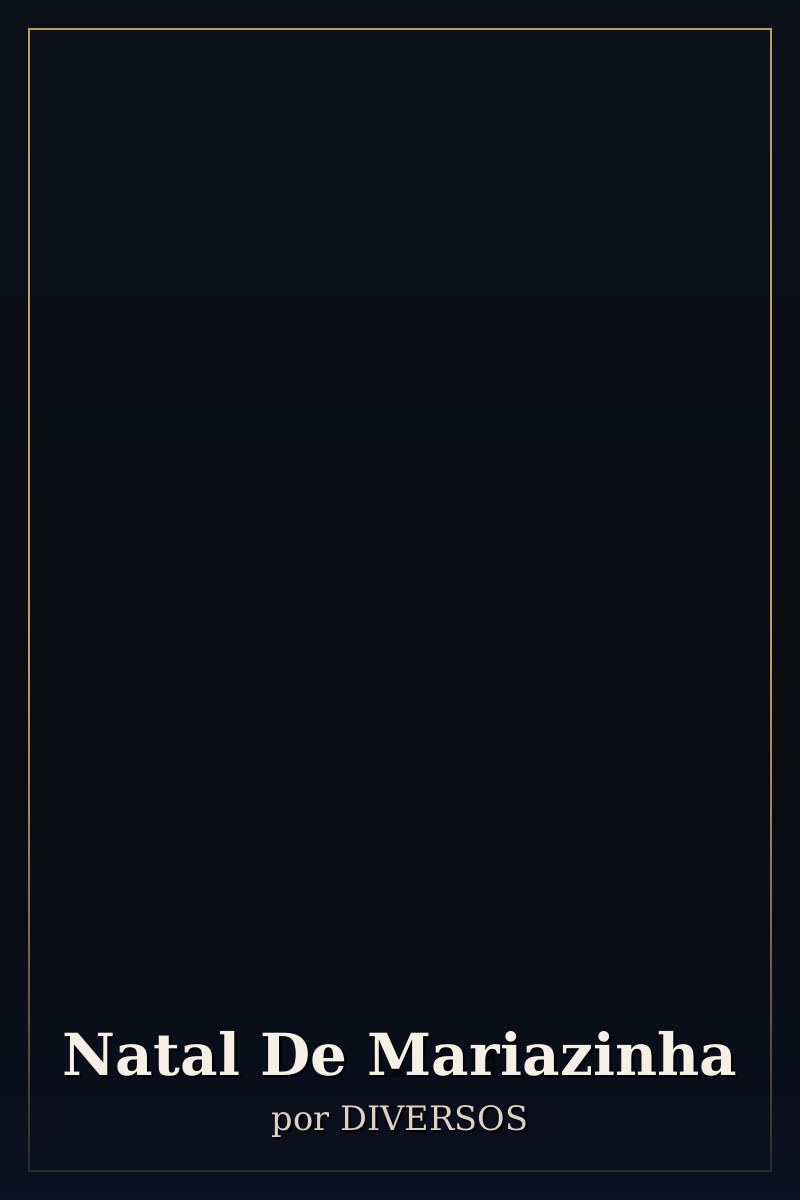 Natal De Mariazinha

por DIVERSOS