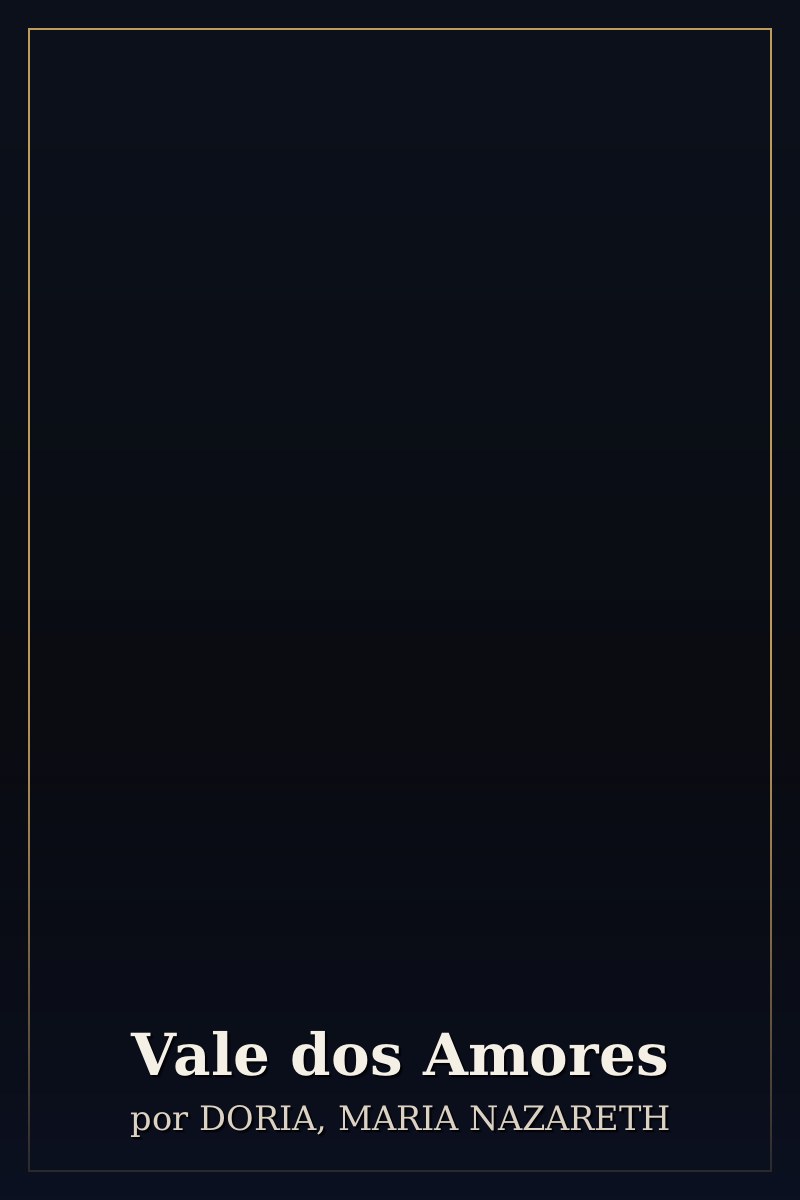 Vale dos Amores

por DORIA, MARIA NAZARETH