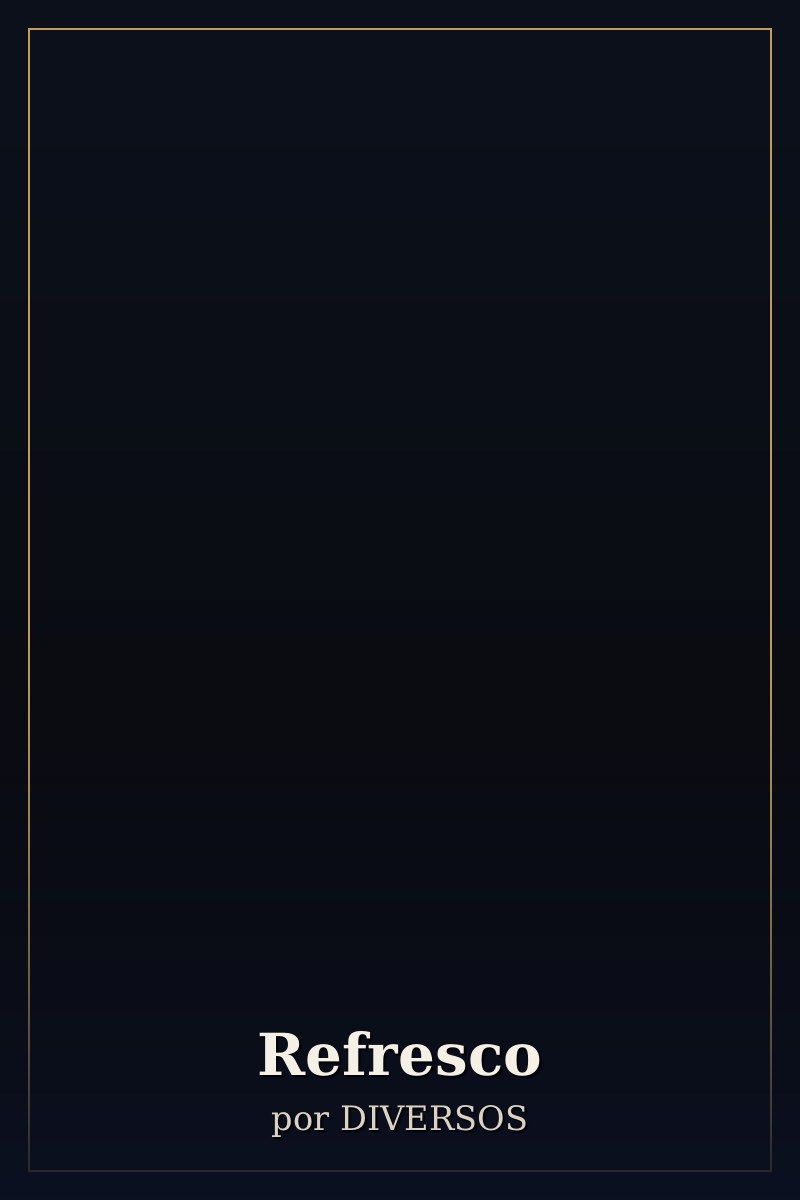 Refresco

por DIVERSOS