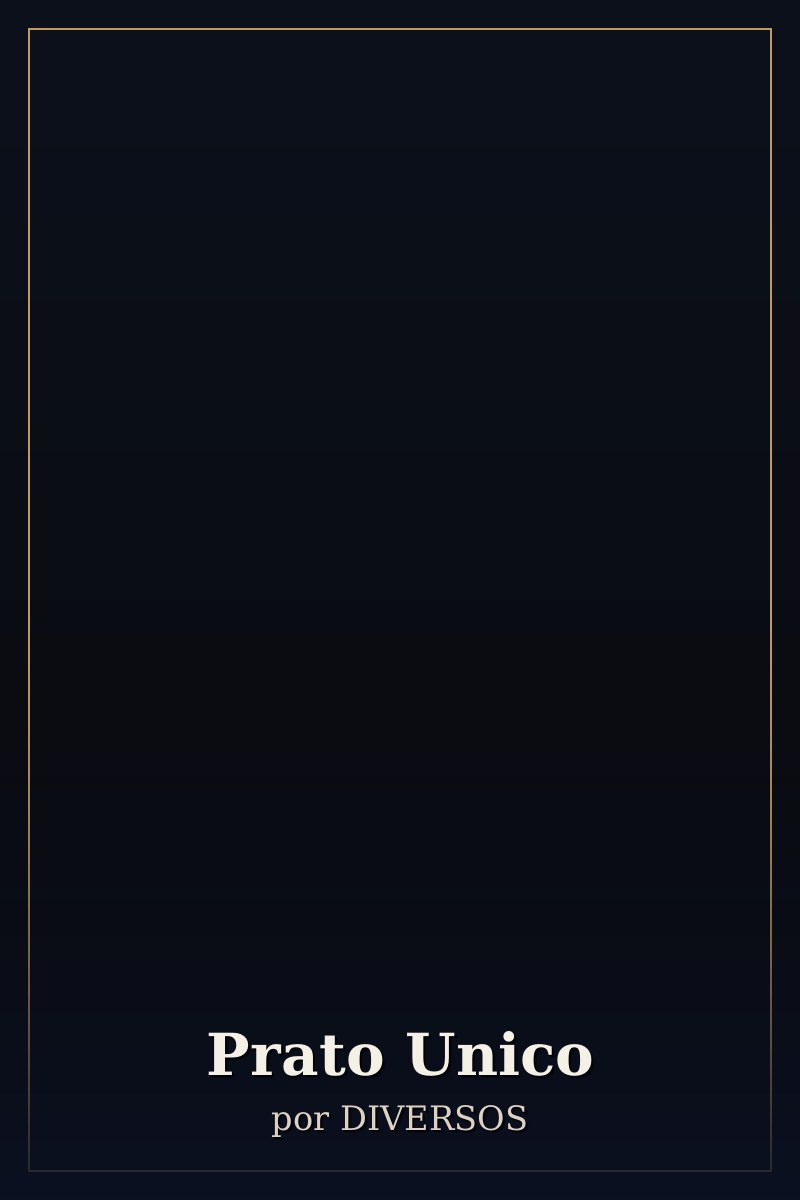 Prato Unico

por DIVERSOS