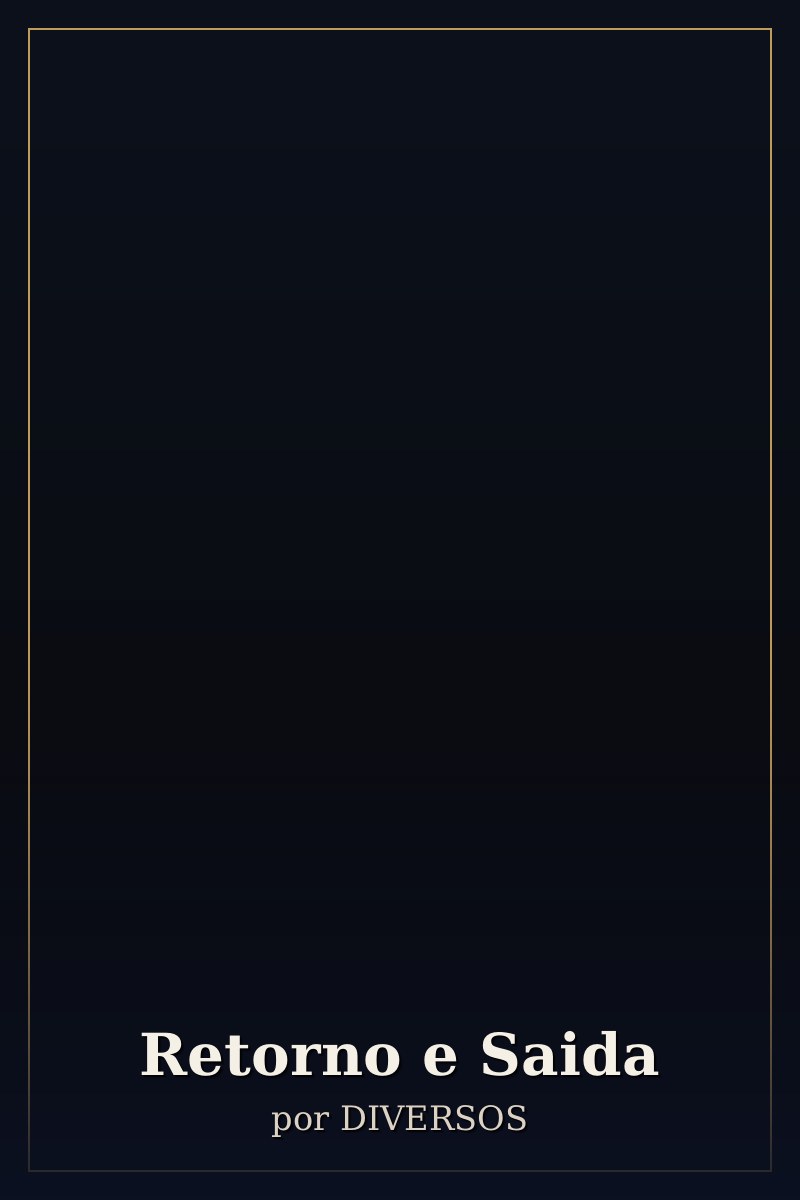 Retorno e Saida
por DIVERSOS