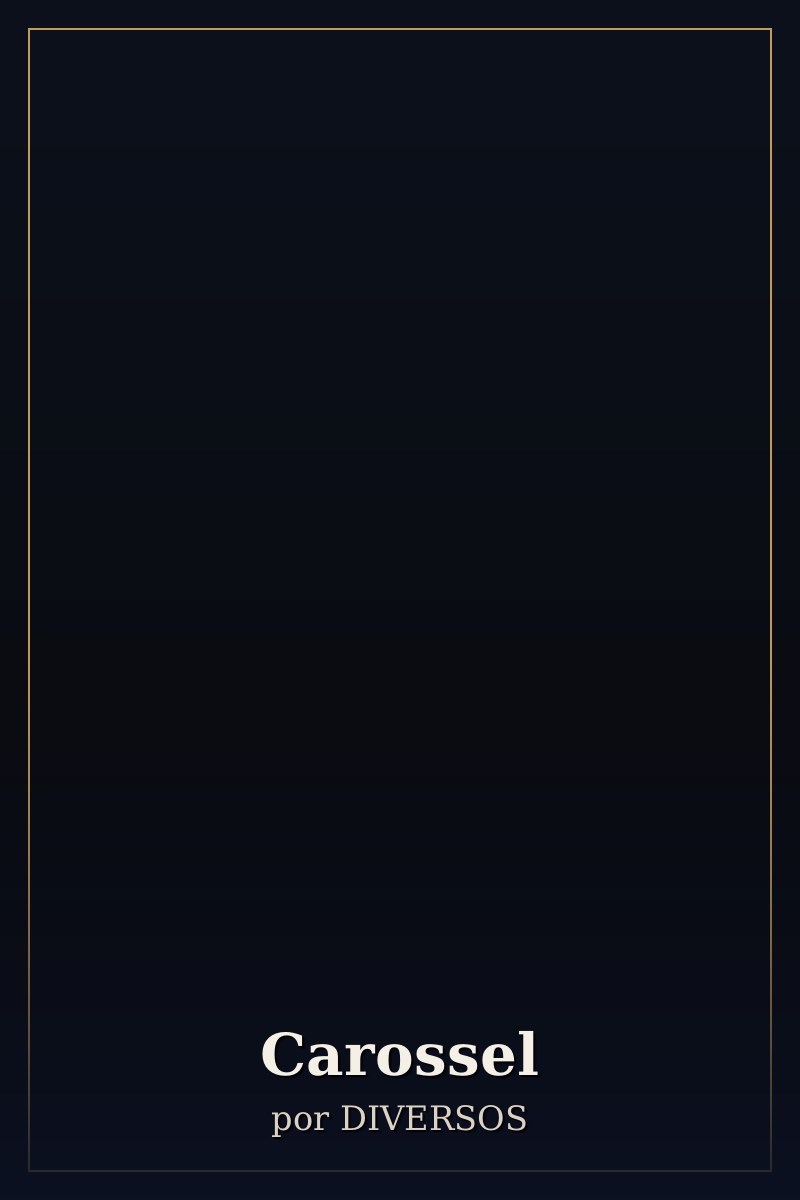 Carossel
por DIVERSOS