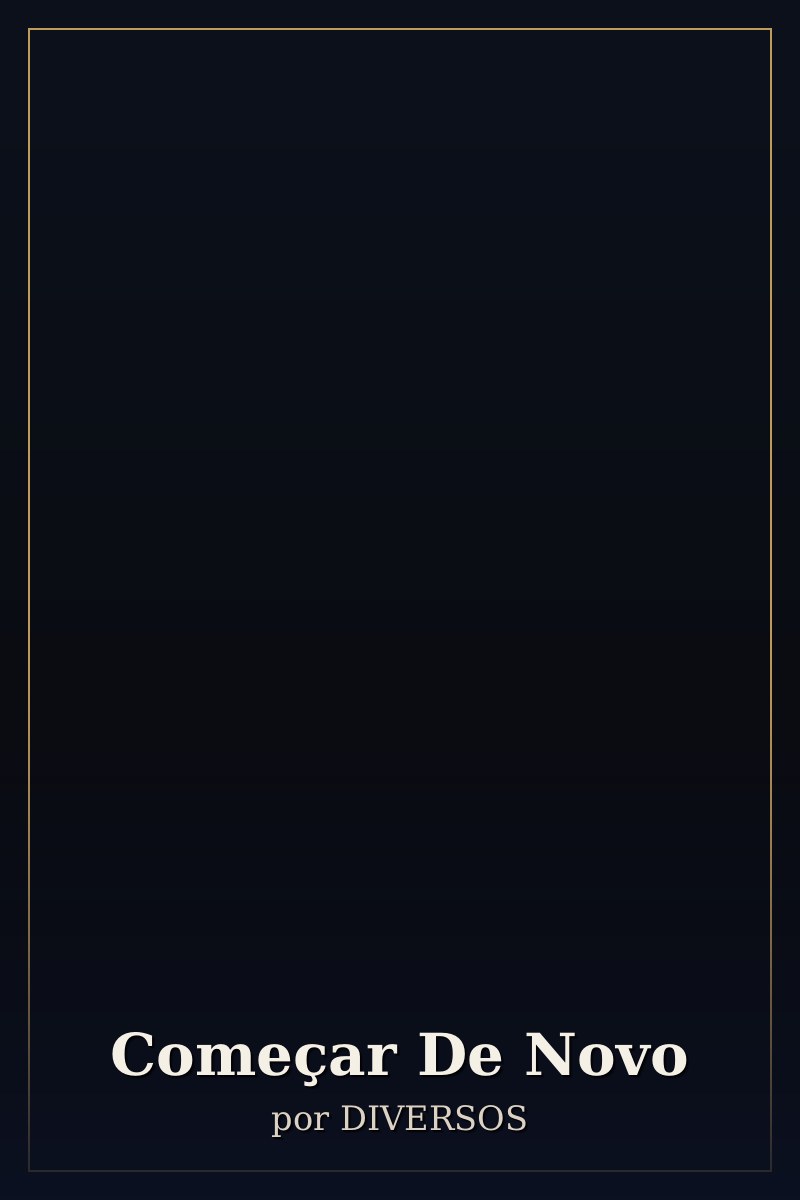 Começar De Novo

por DIVERSOS